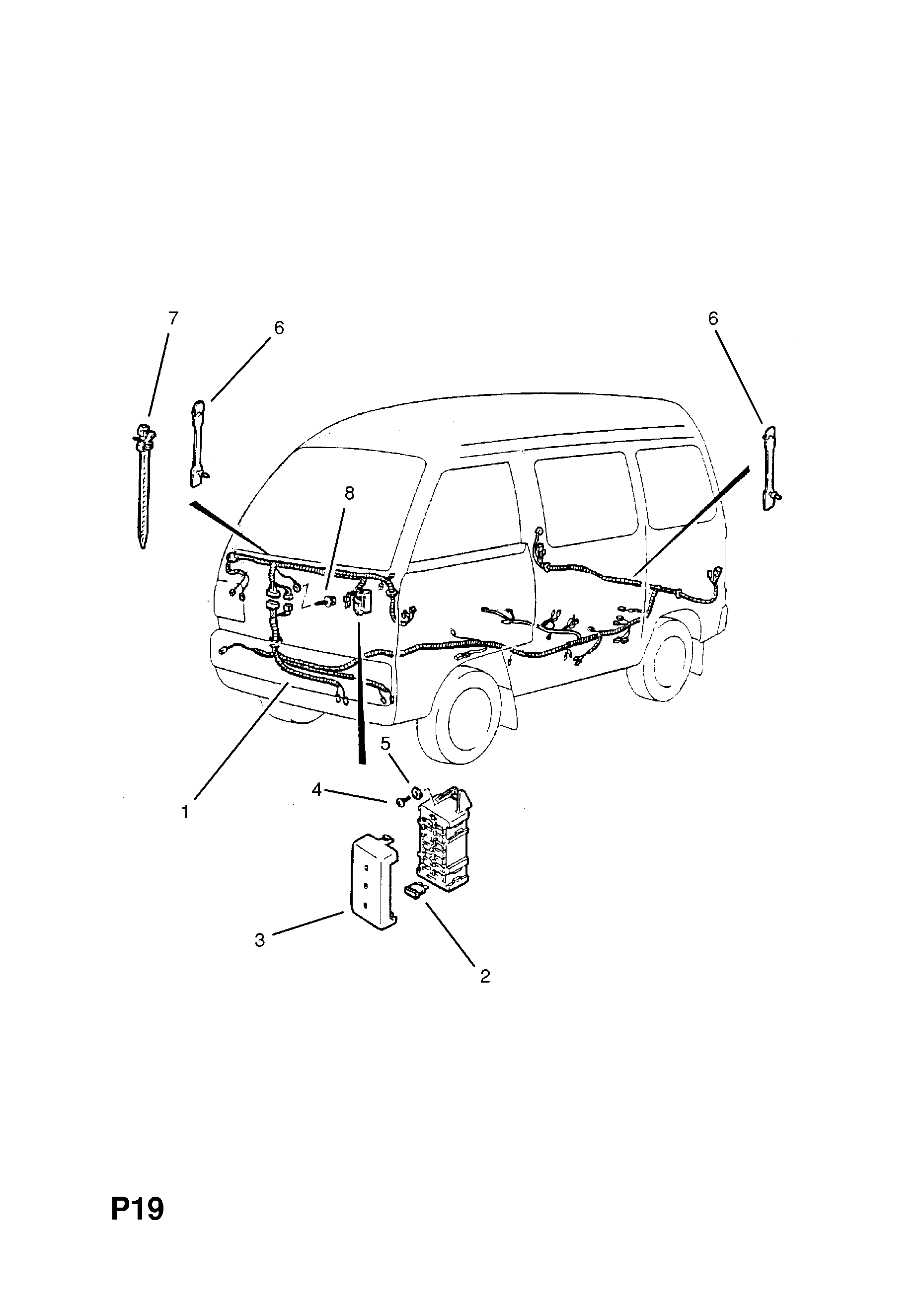 7
6
6
8
5
4
1
3
2
P19