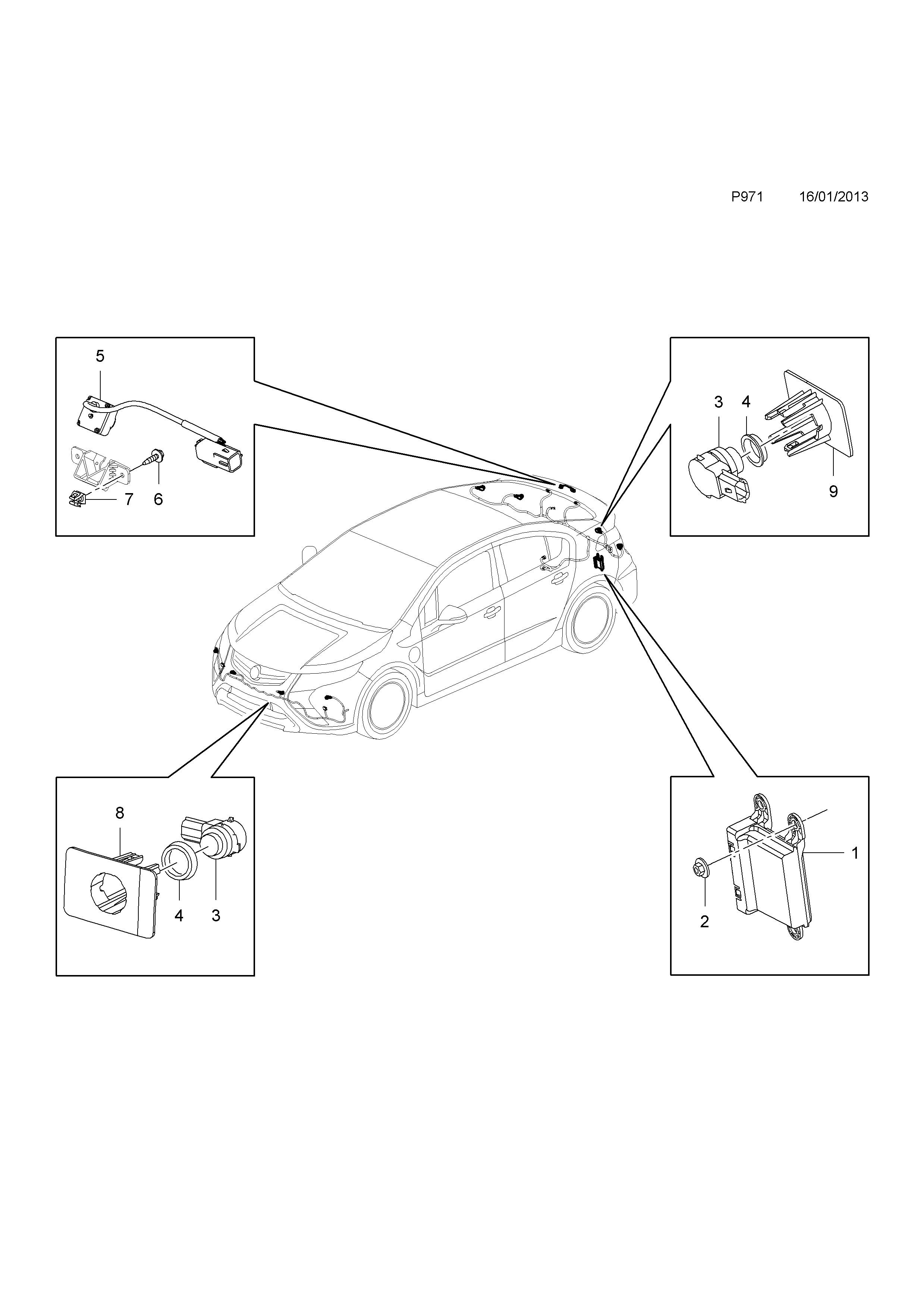 P971 16/01/2013

5

7 6

3 4

9

8

4 3

1

2