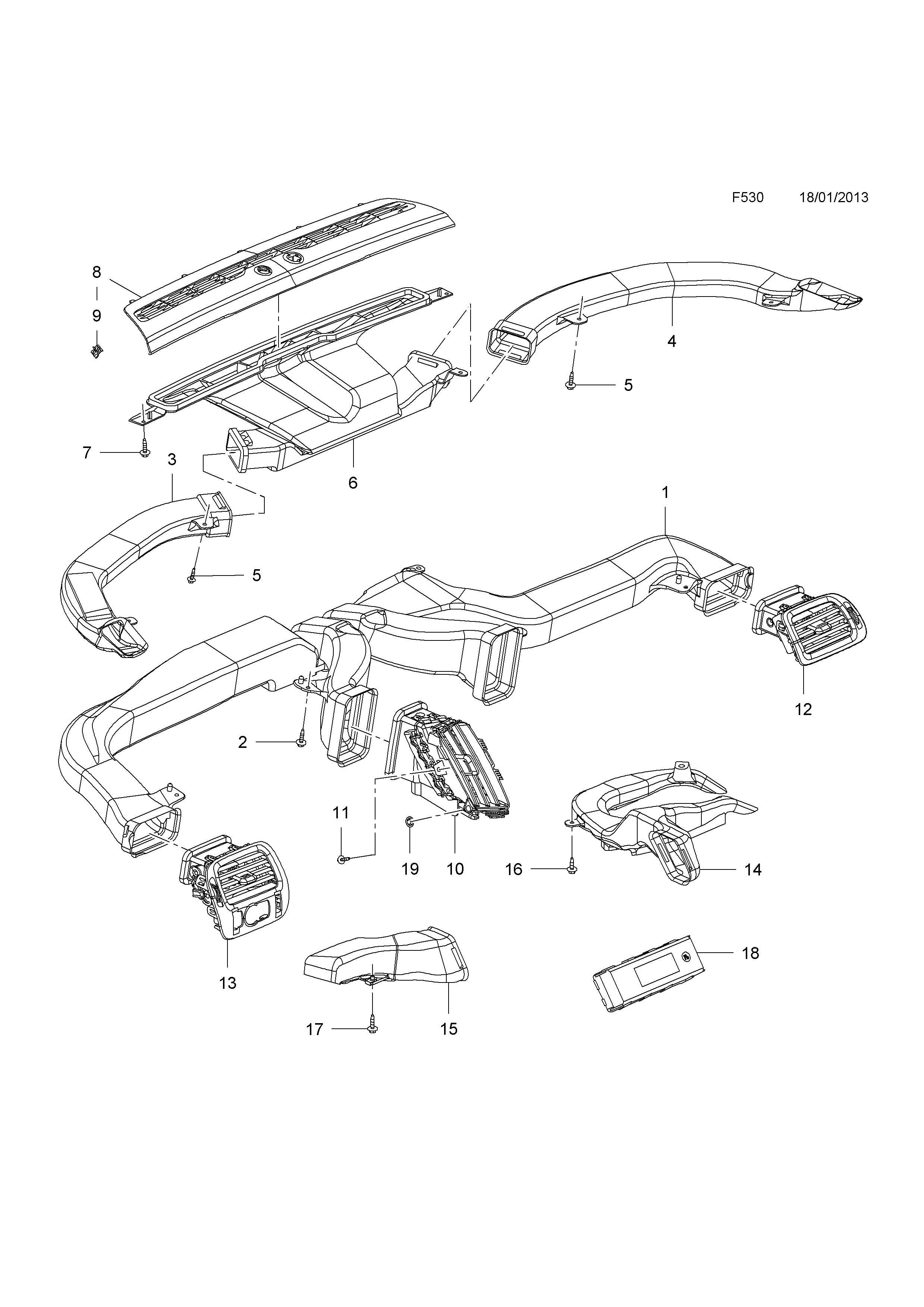 F530 18/01/2013

8
9
4
5
7
3
6
1
5
12
2
11
19
10
16
14
13
18
17
15