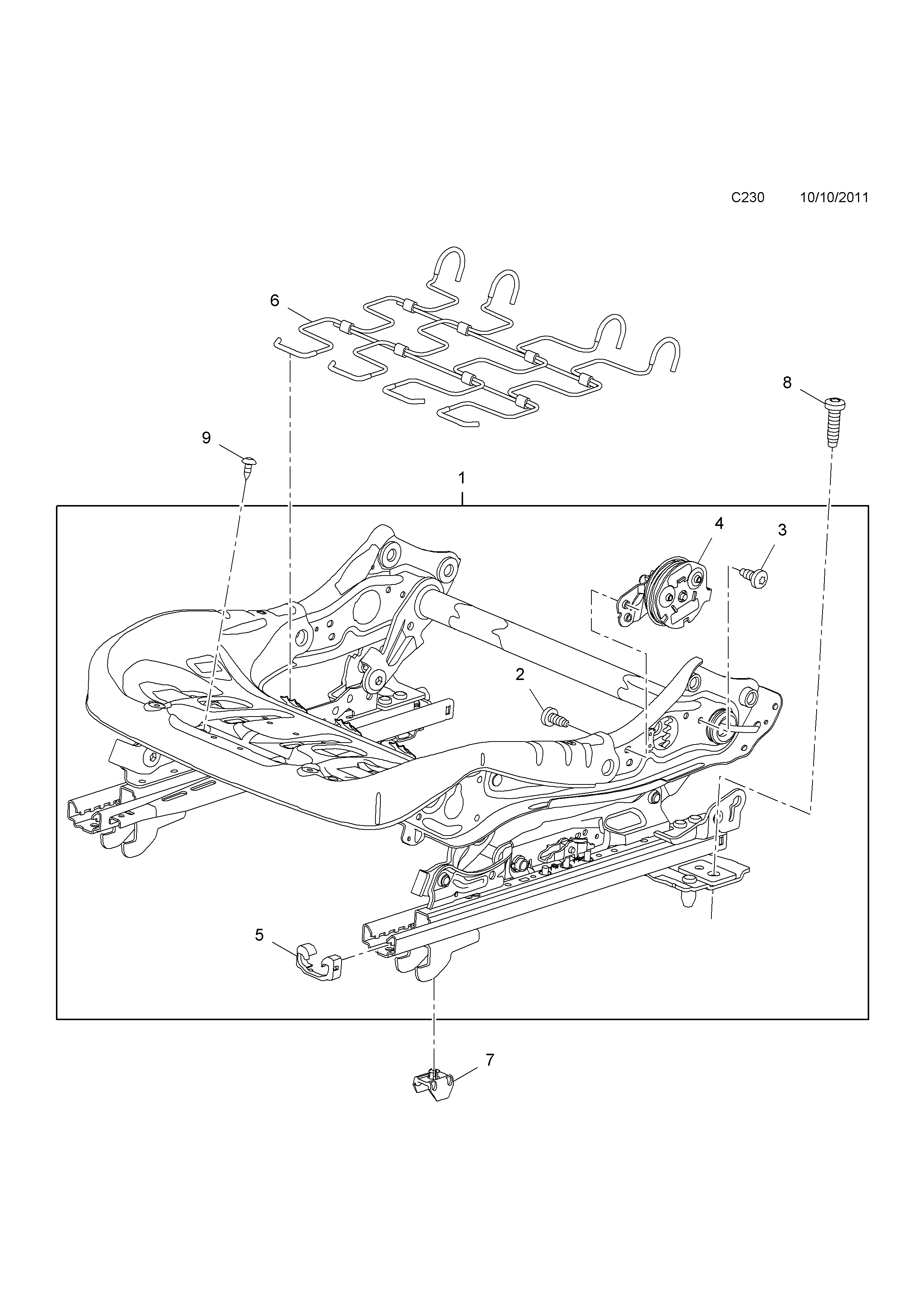 C230 10/10/2011

6

8

9

1

4

3

2

5

7