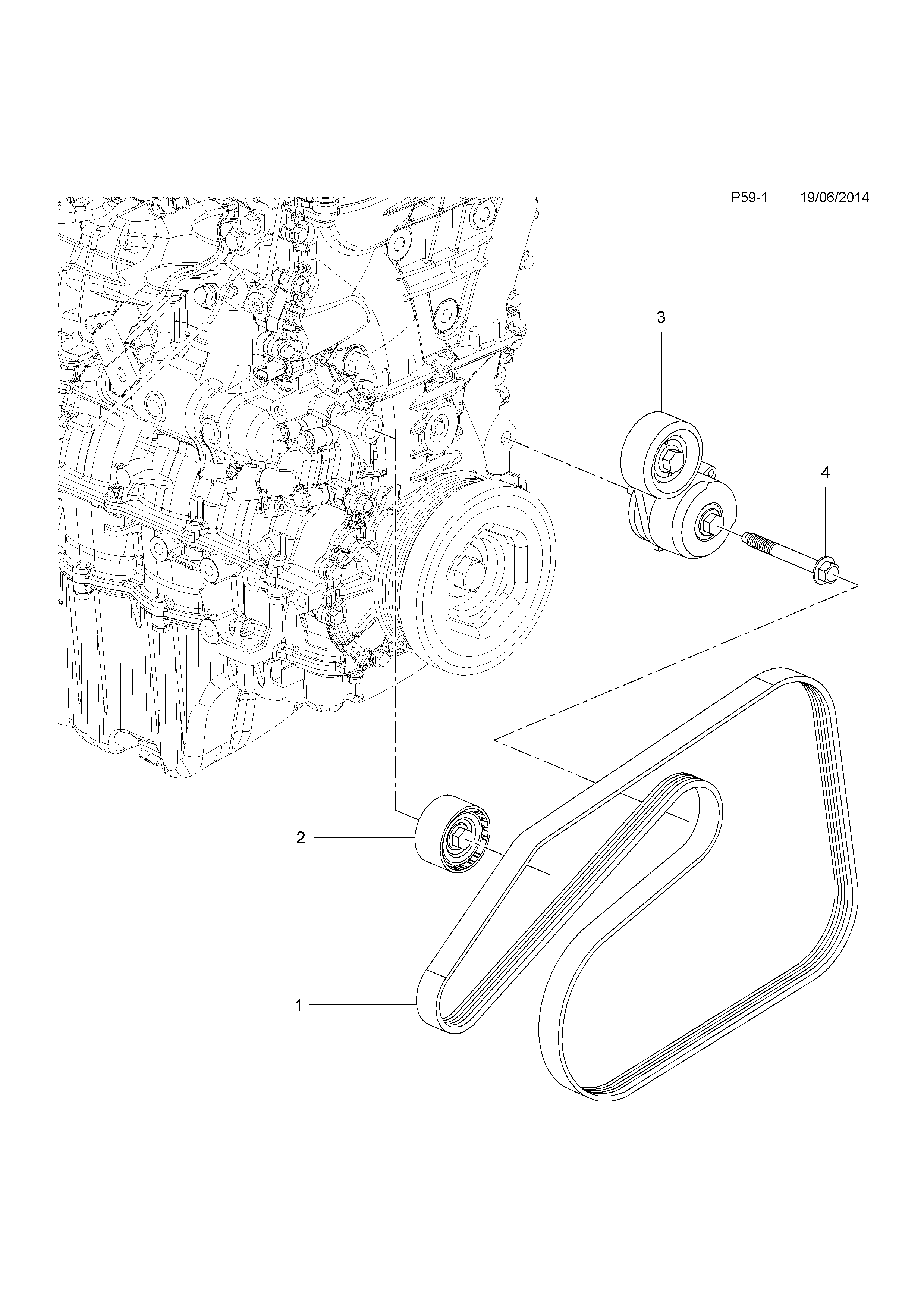 P59-1 19/06/2014

3

4

2

1