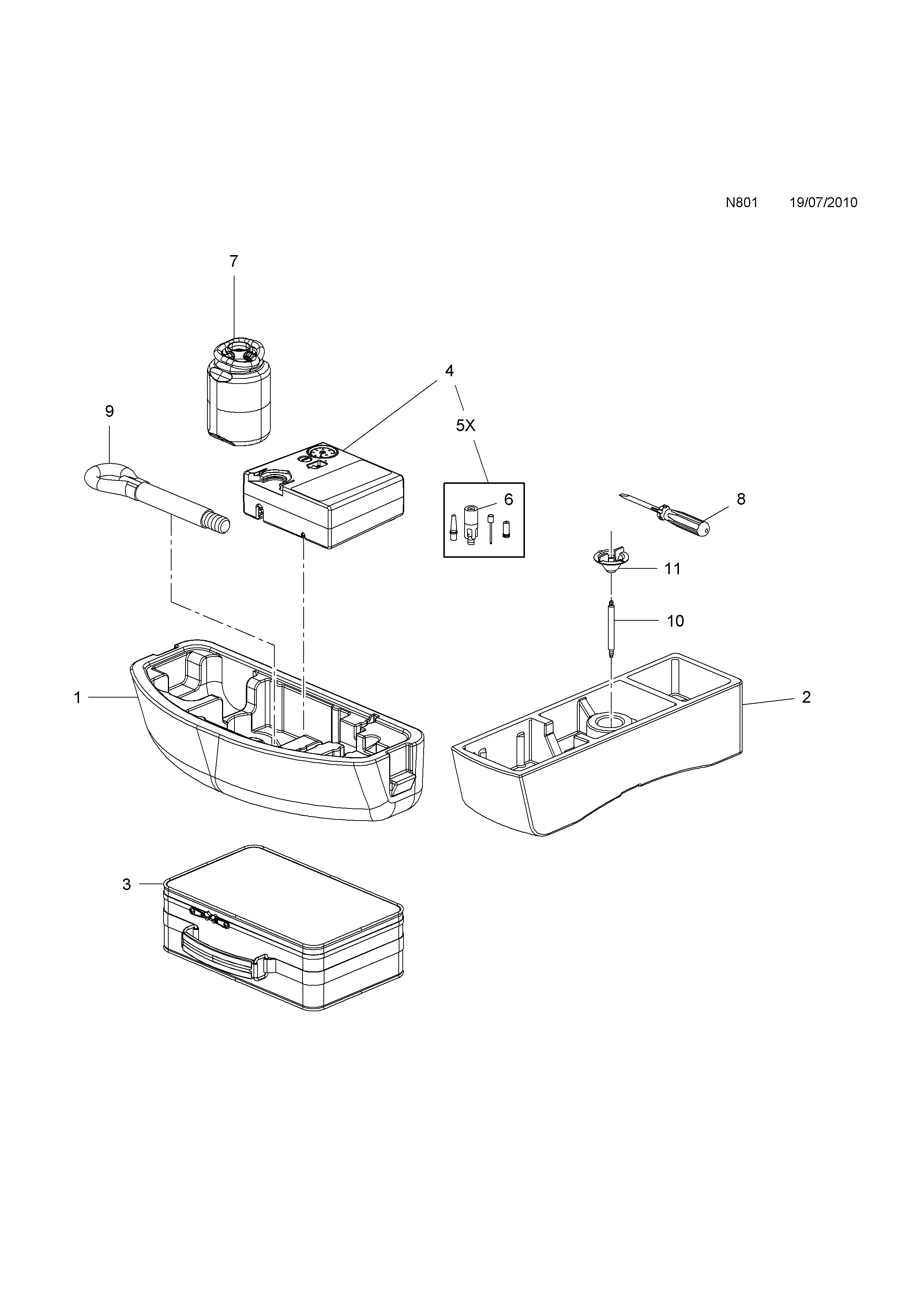 N801 19/07/2010

7

4

9

5X

6

8

11

10

1

2

3