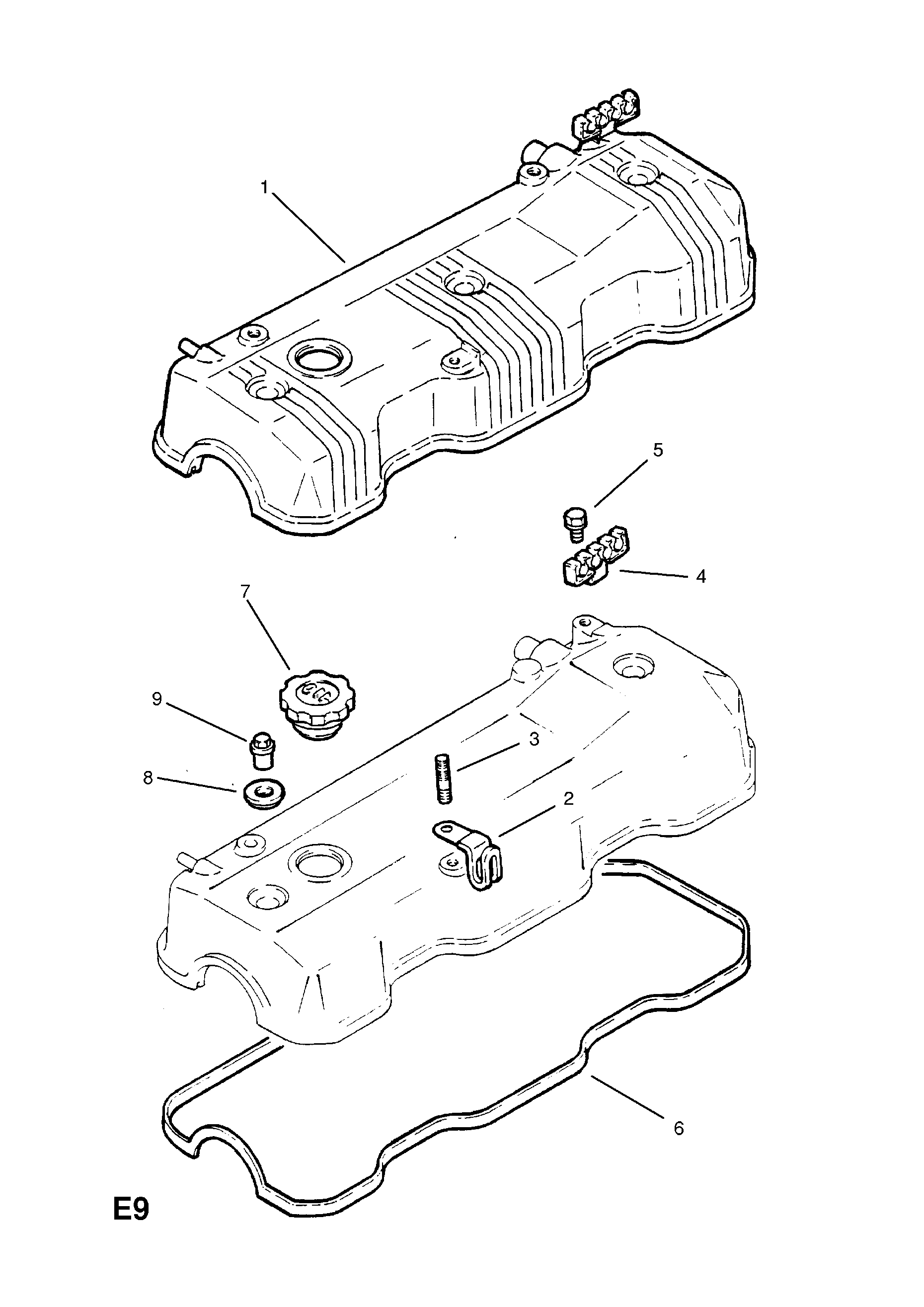 1

5

4

7

9

3

8

2

6

E9