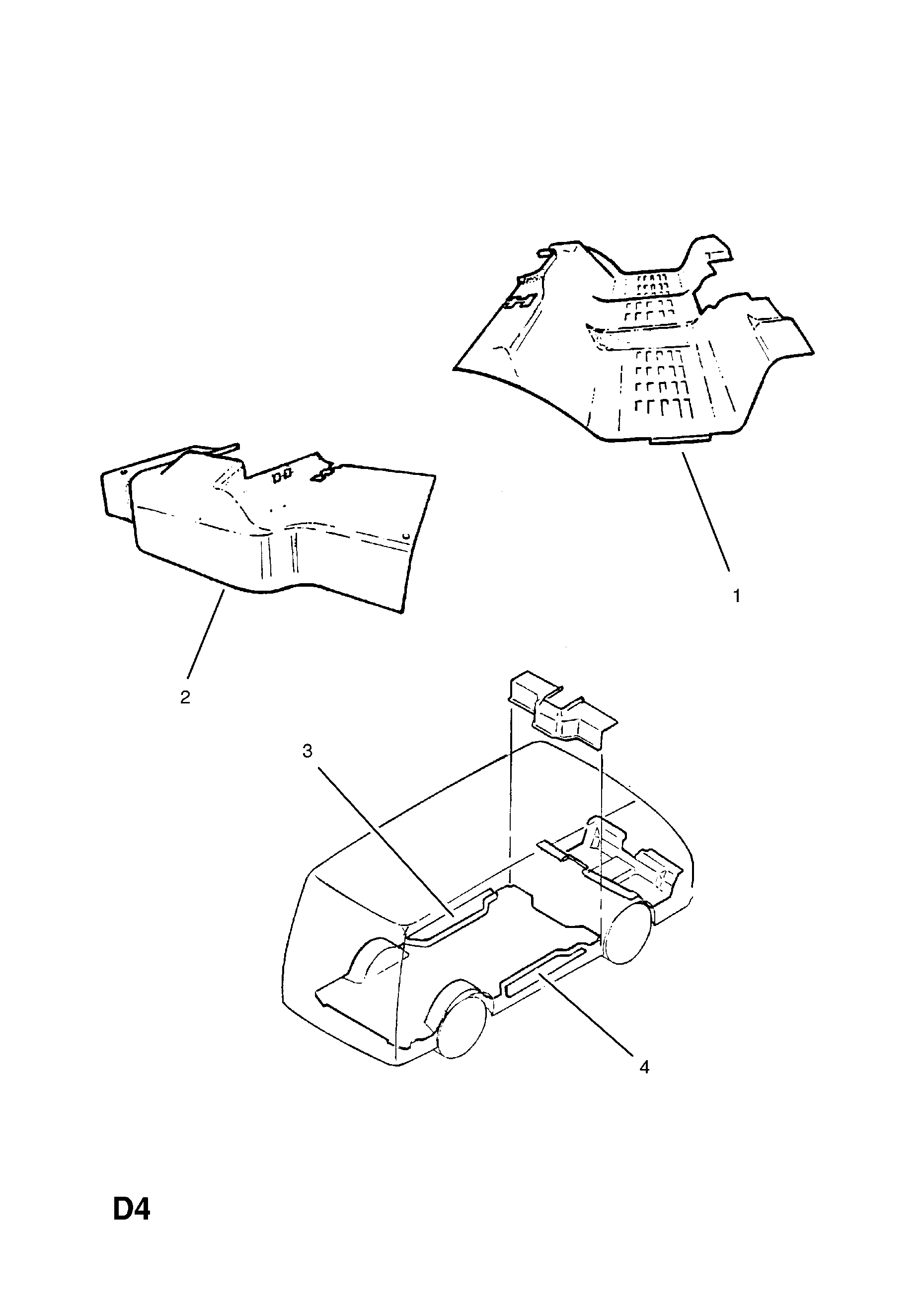 1

2

3

4

D4