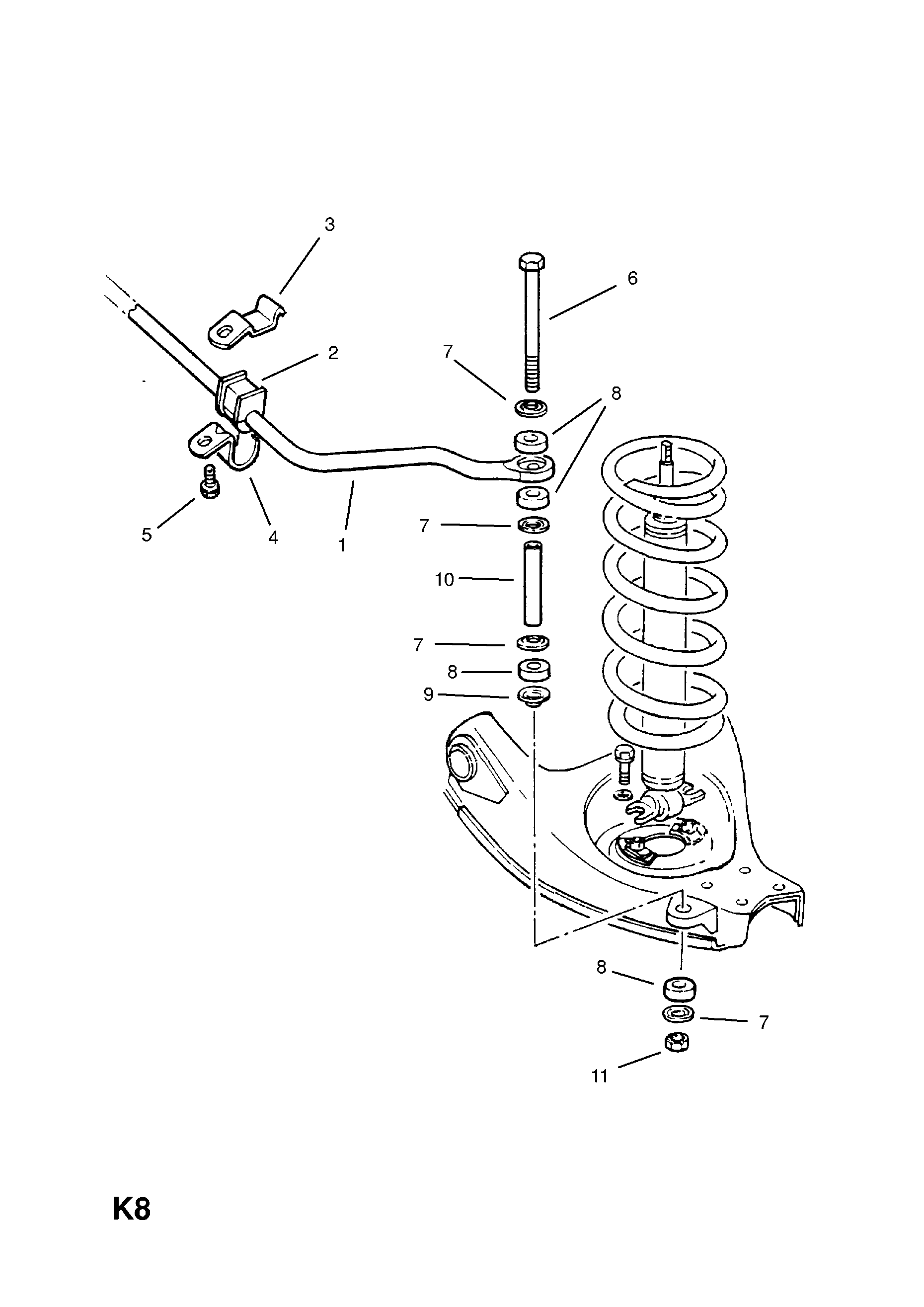 3
6
2
7
8
5
4
1
7
10
7
8
9
8
7
11
K8