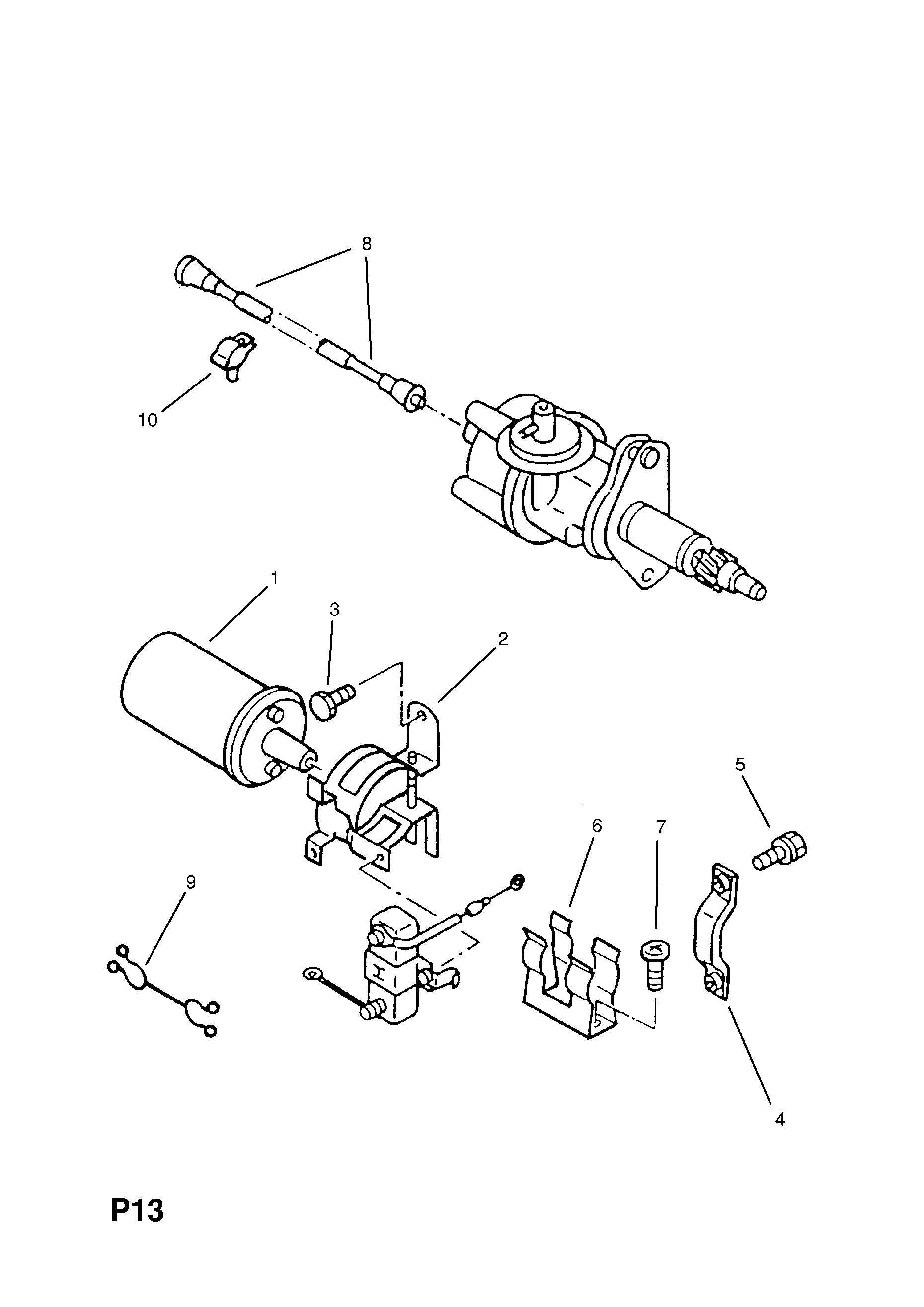 8

10

1

3

2

5

6

7

9

4

P13