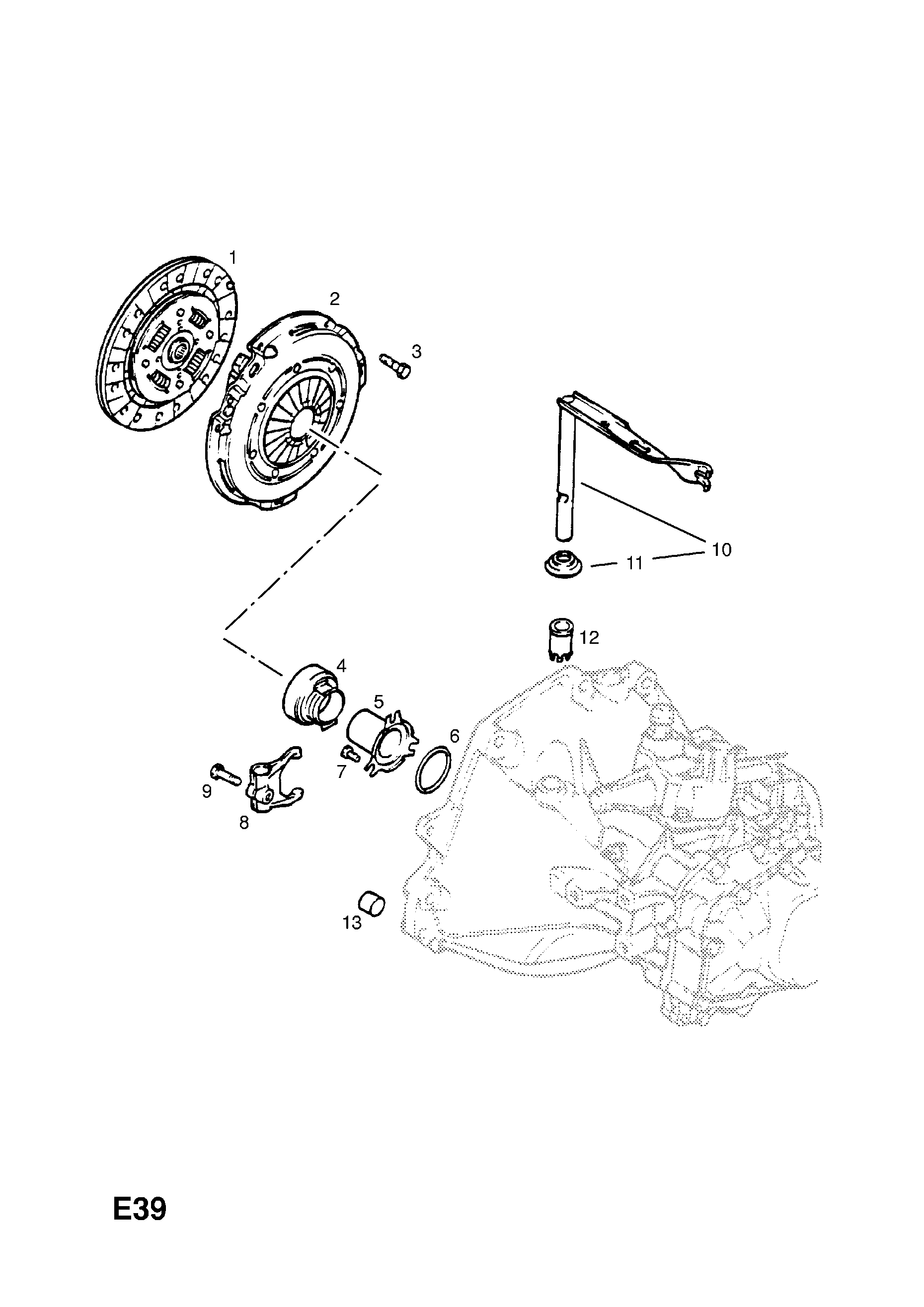 1
2
3
10
11
12
4
5
6
7
9
8
13

E39