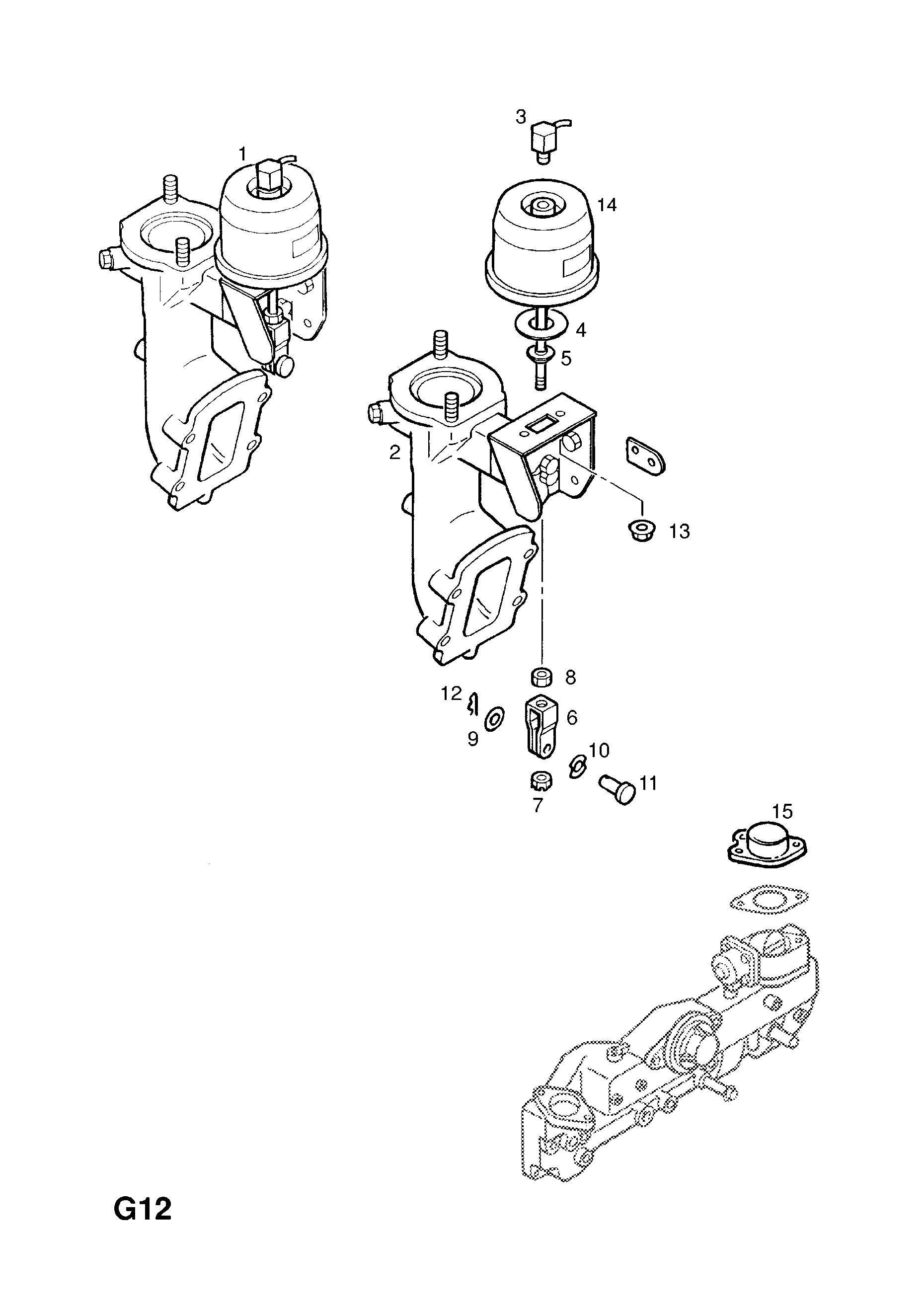 3
1
14
4
5
2
13
8
12
6
9
10
11
7
15
G12