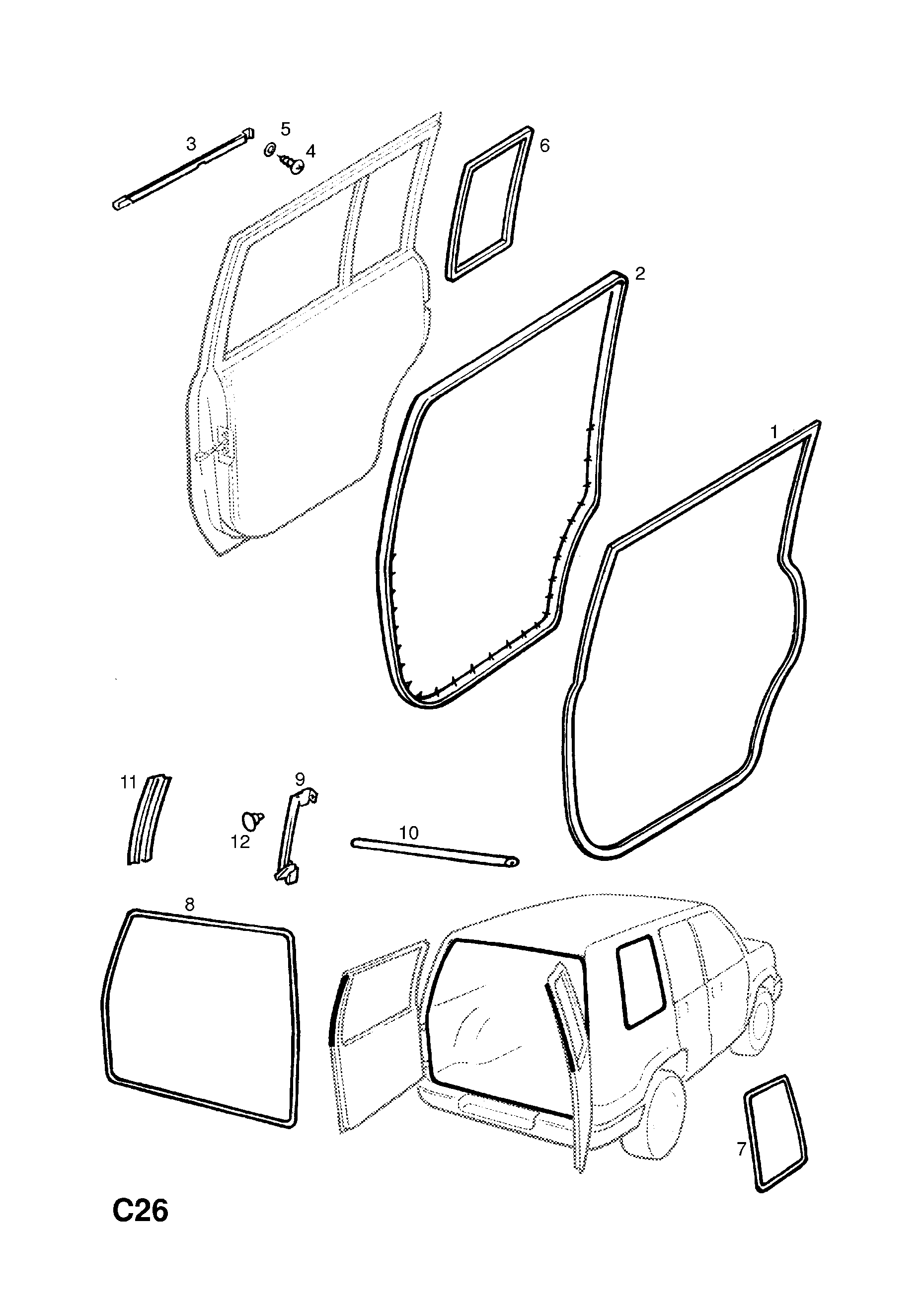 3
5
4
6
2
1
11
9
12
10
8
7
C26