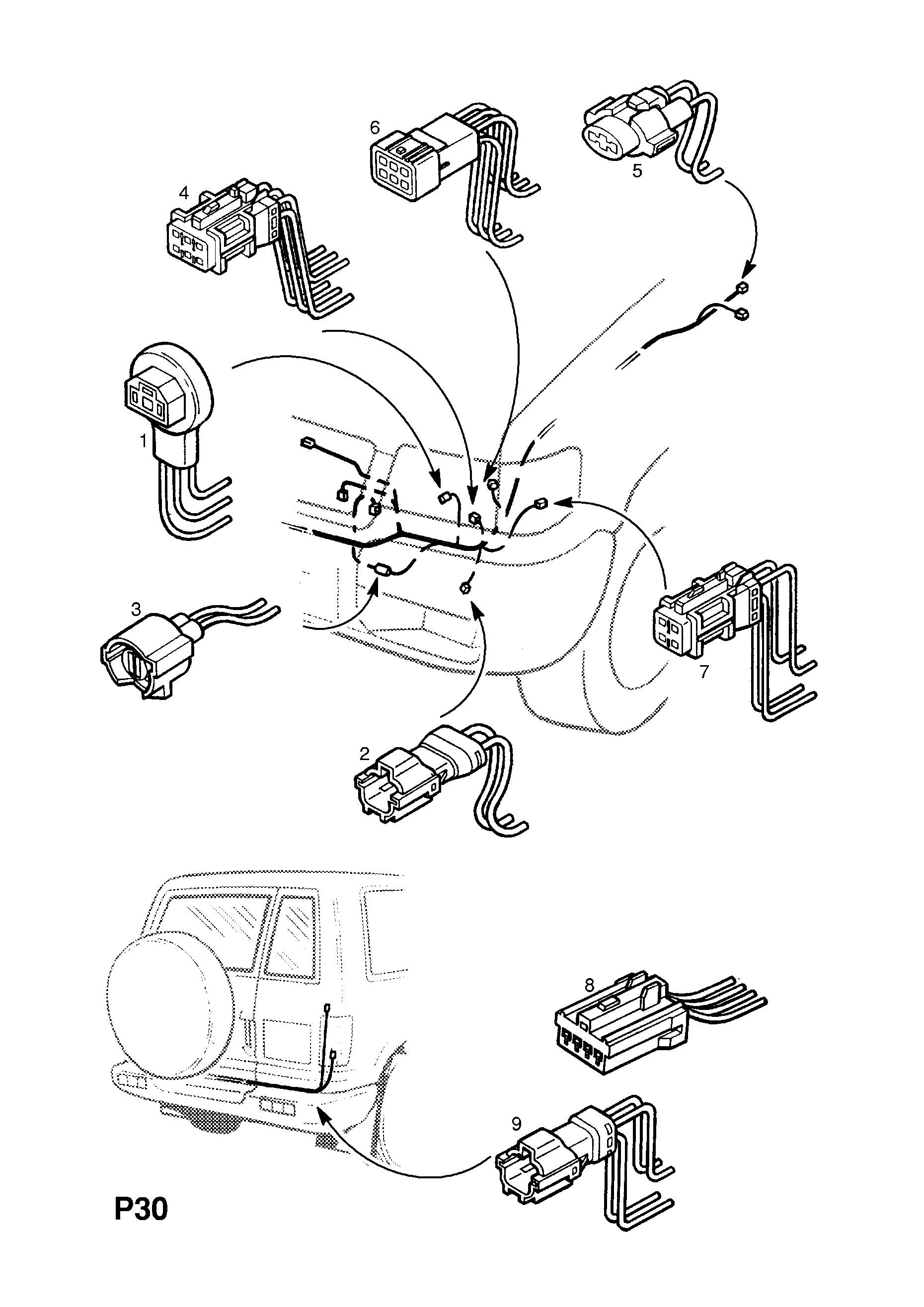 6

5

4

1

3

7

2

8

9

P30