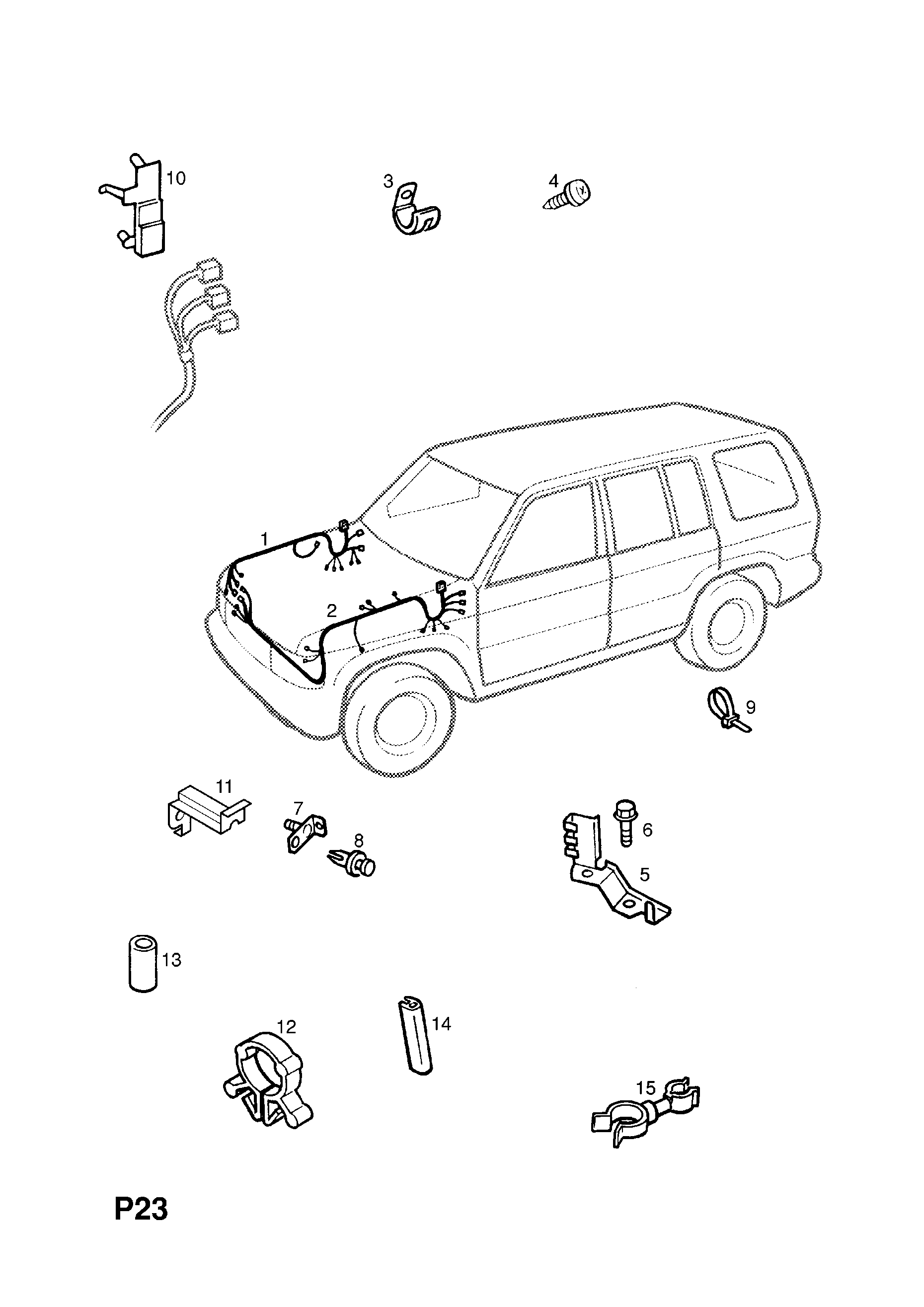 10
3
4
1
2
9
11
7
8
6
5
13
12
14
15
P23