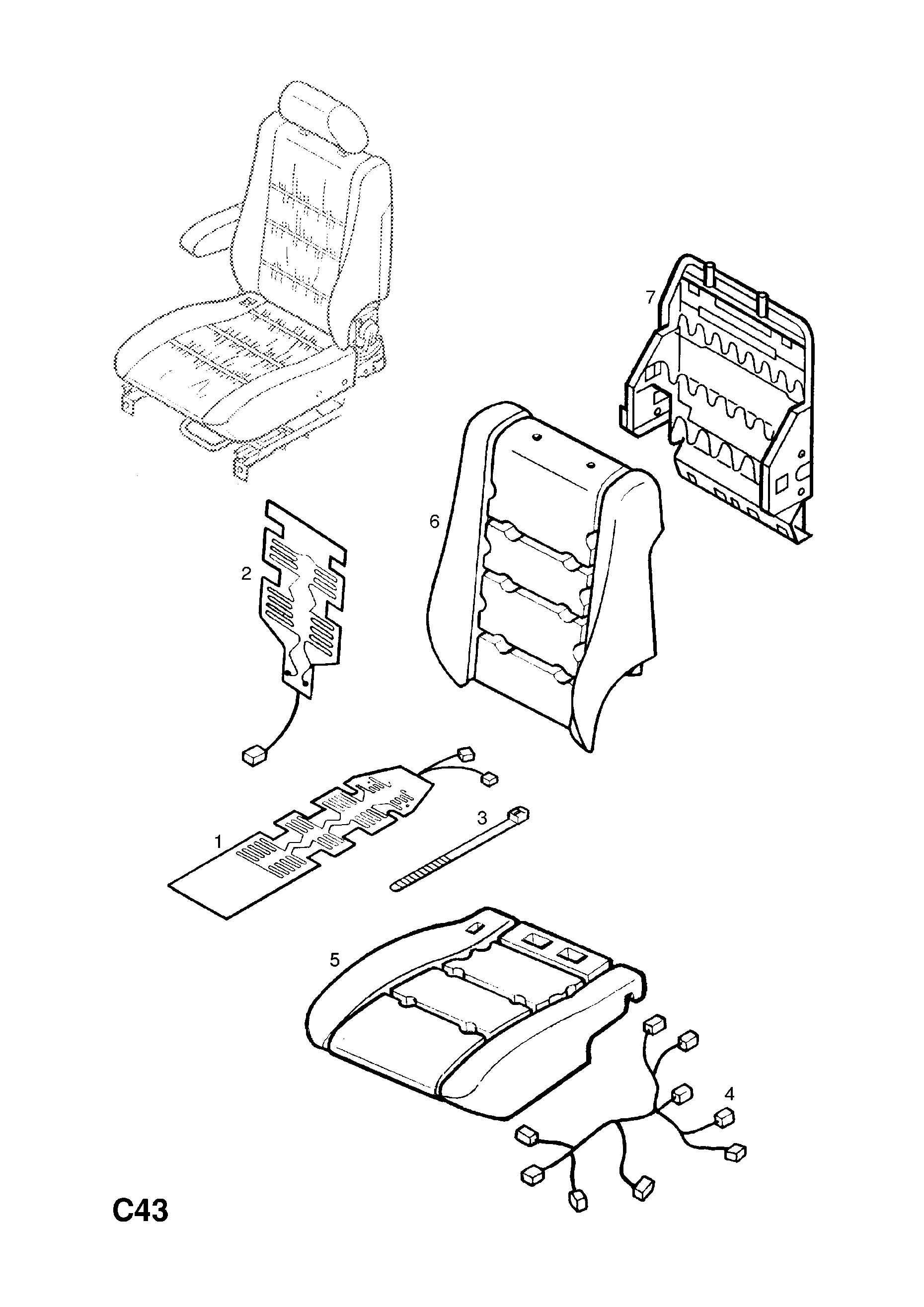 7

6

2

3

1

5

4

C43