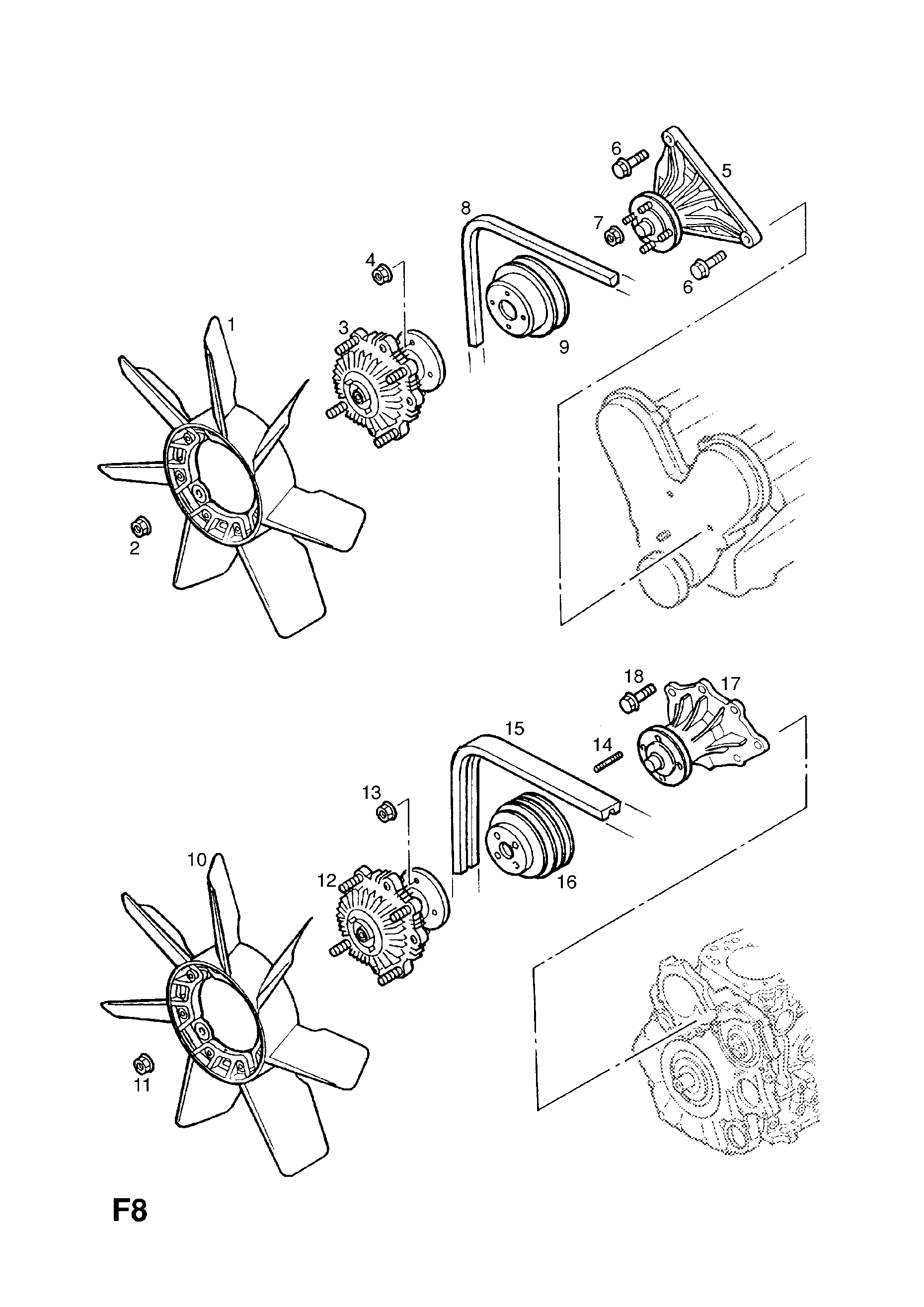 6
5
8
7
4
6
1
3
9
2
18
17
15
14
13
10
12
16
11
F8