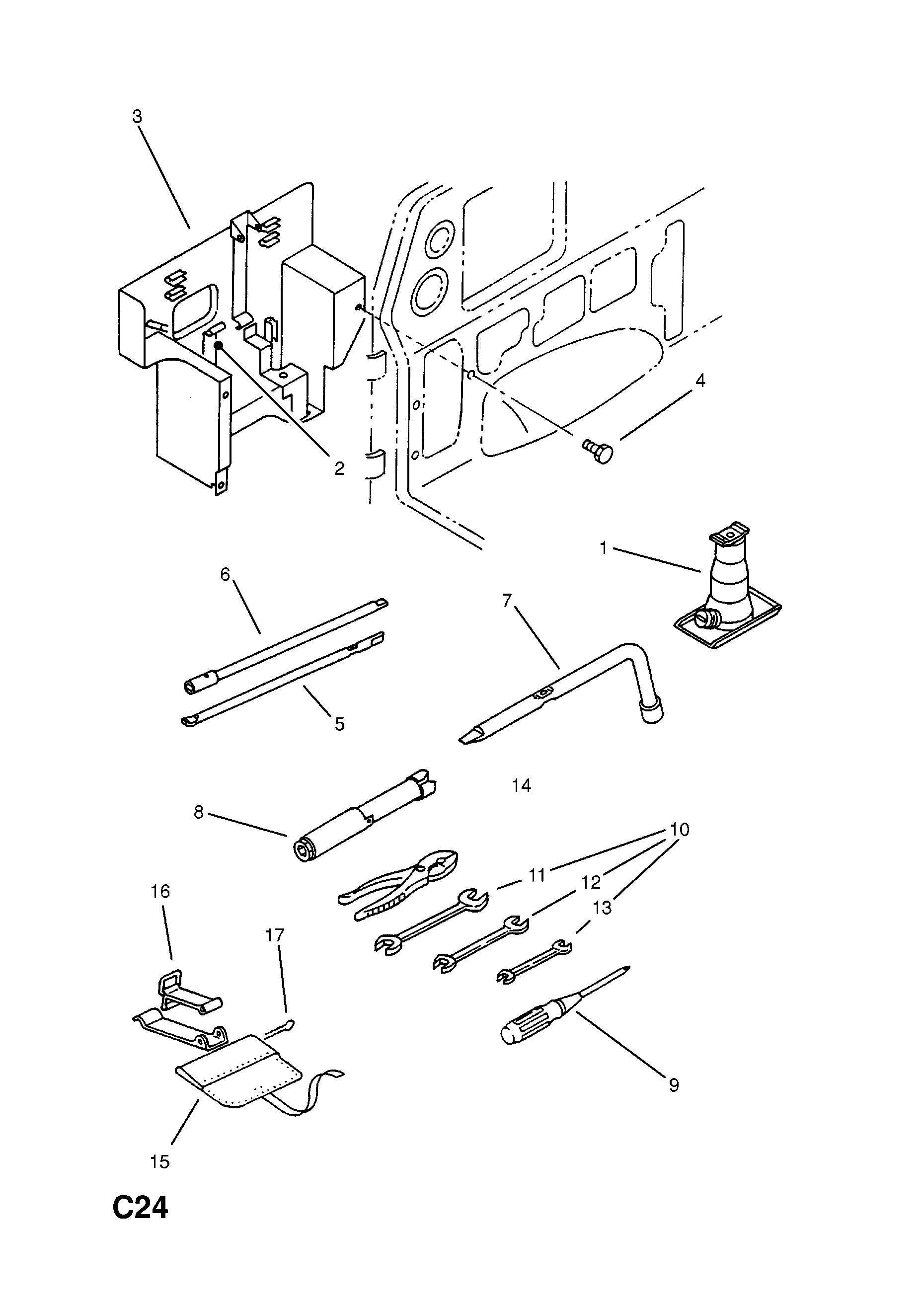 3
4
2
1
6
7
5
14
8
10
11
12
13
16
17
9
15
C24