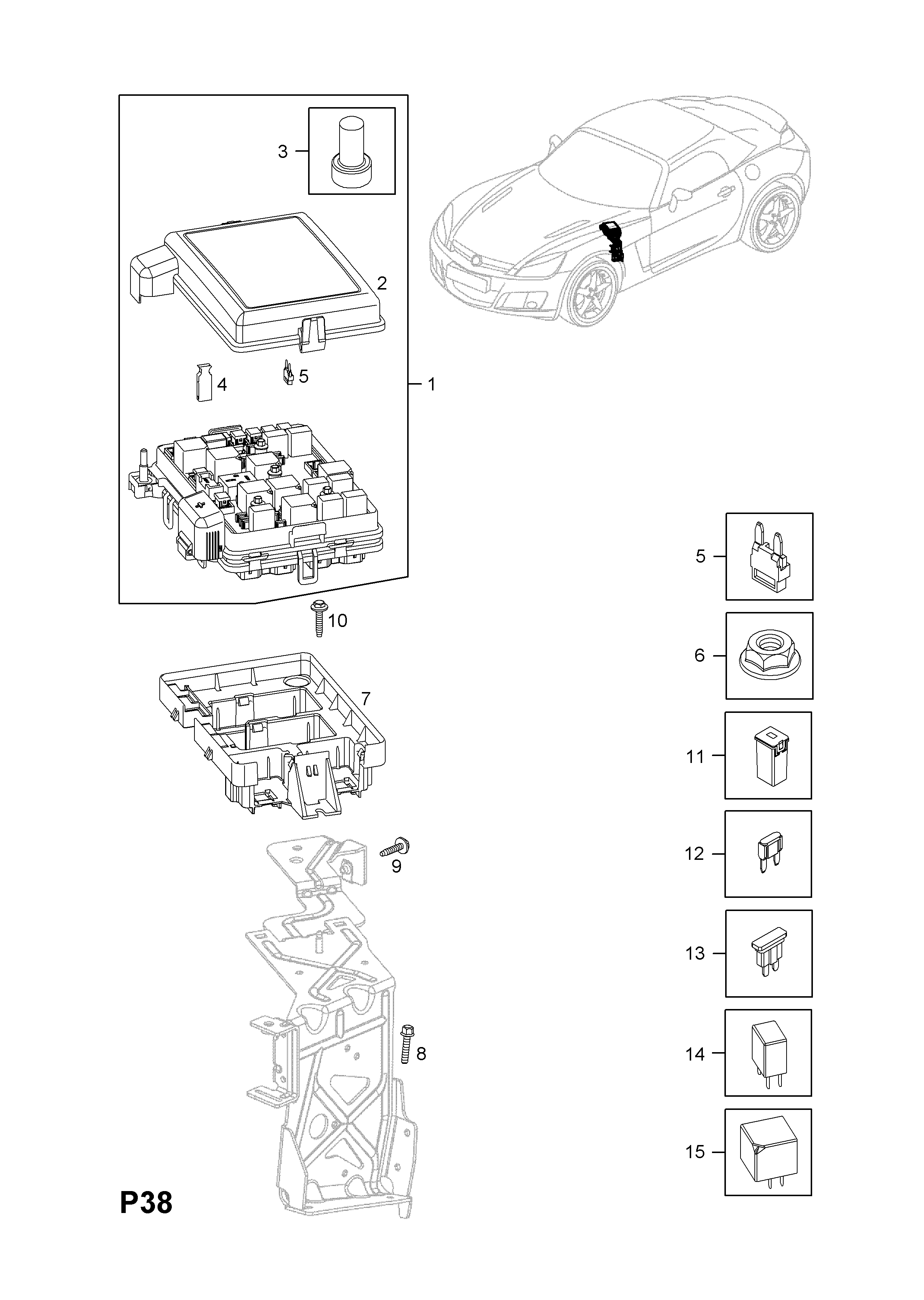 3
2
4
5
1
10
7
9
8
5
6
11
12
13
14
15
P38