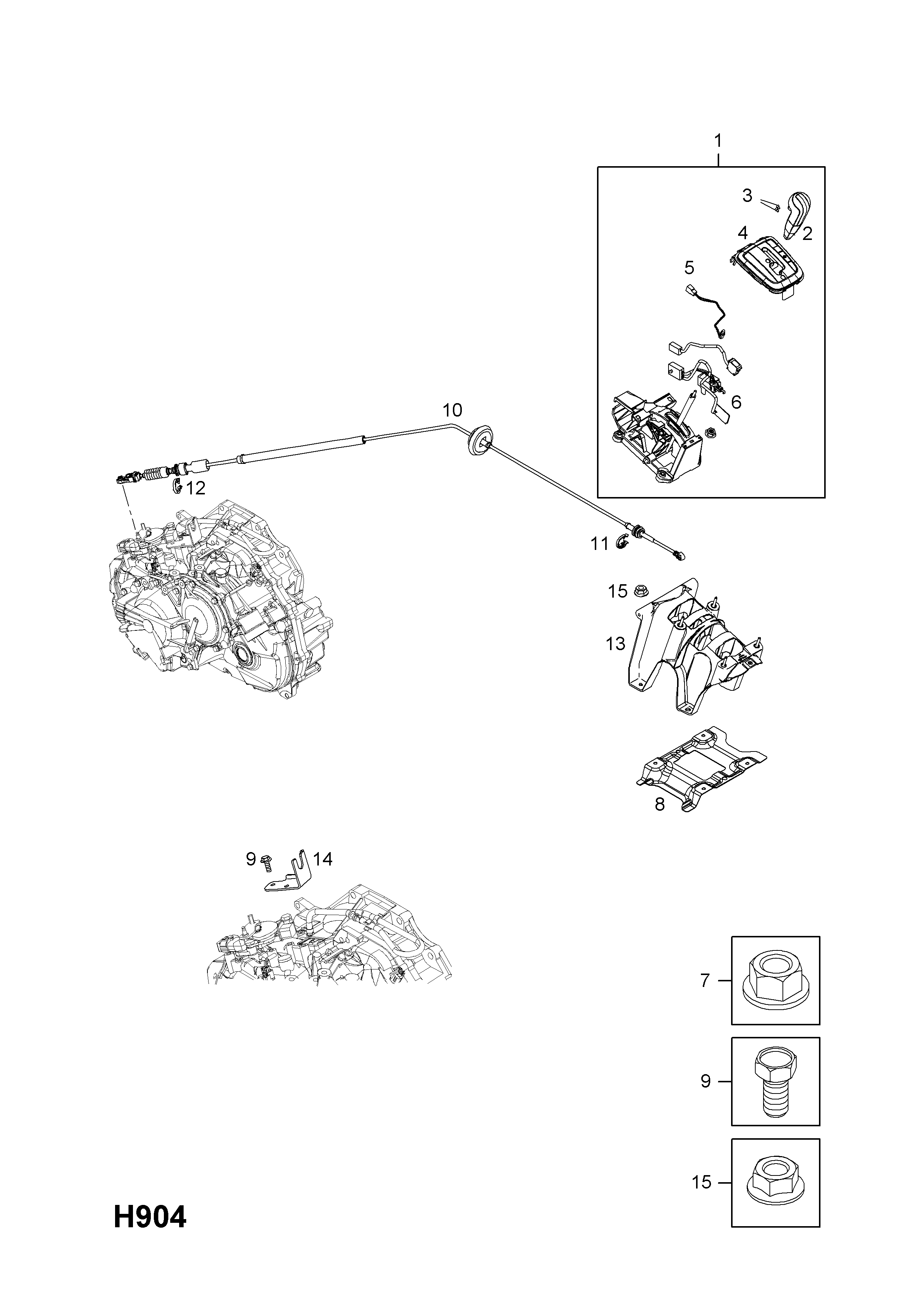 1
3
2
4
5
6
10
12
11
15
13
8
9
14
7
9
15
H904