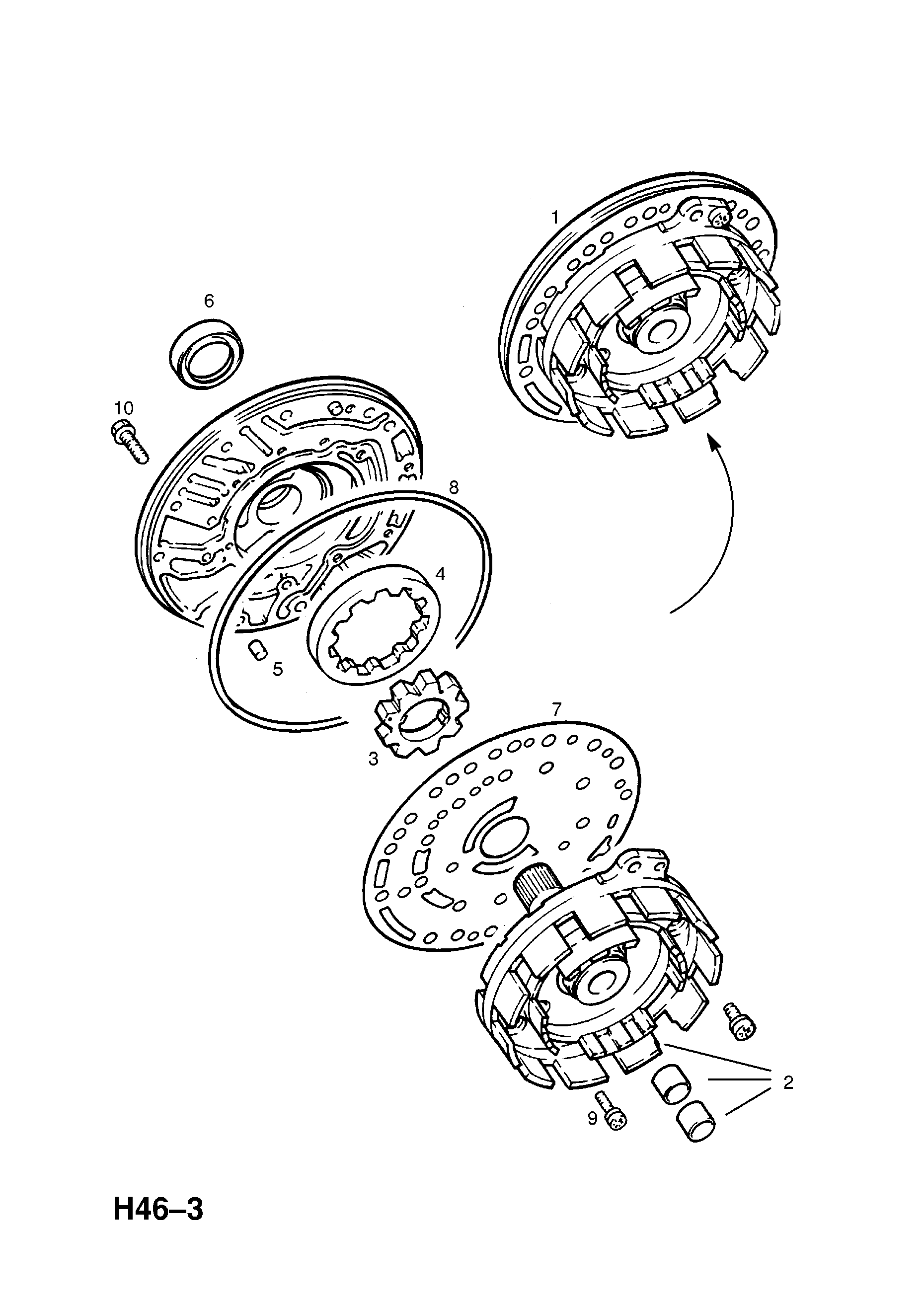 1
6
10
8
4
5
3
7
2
9
H46–3