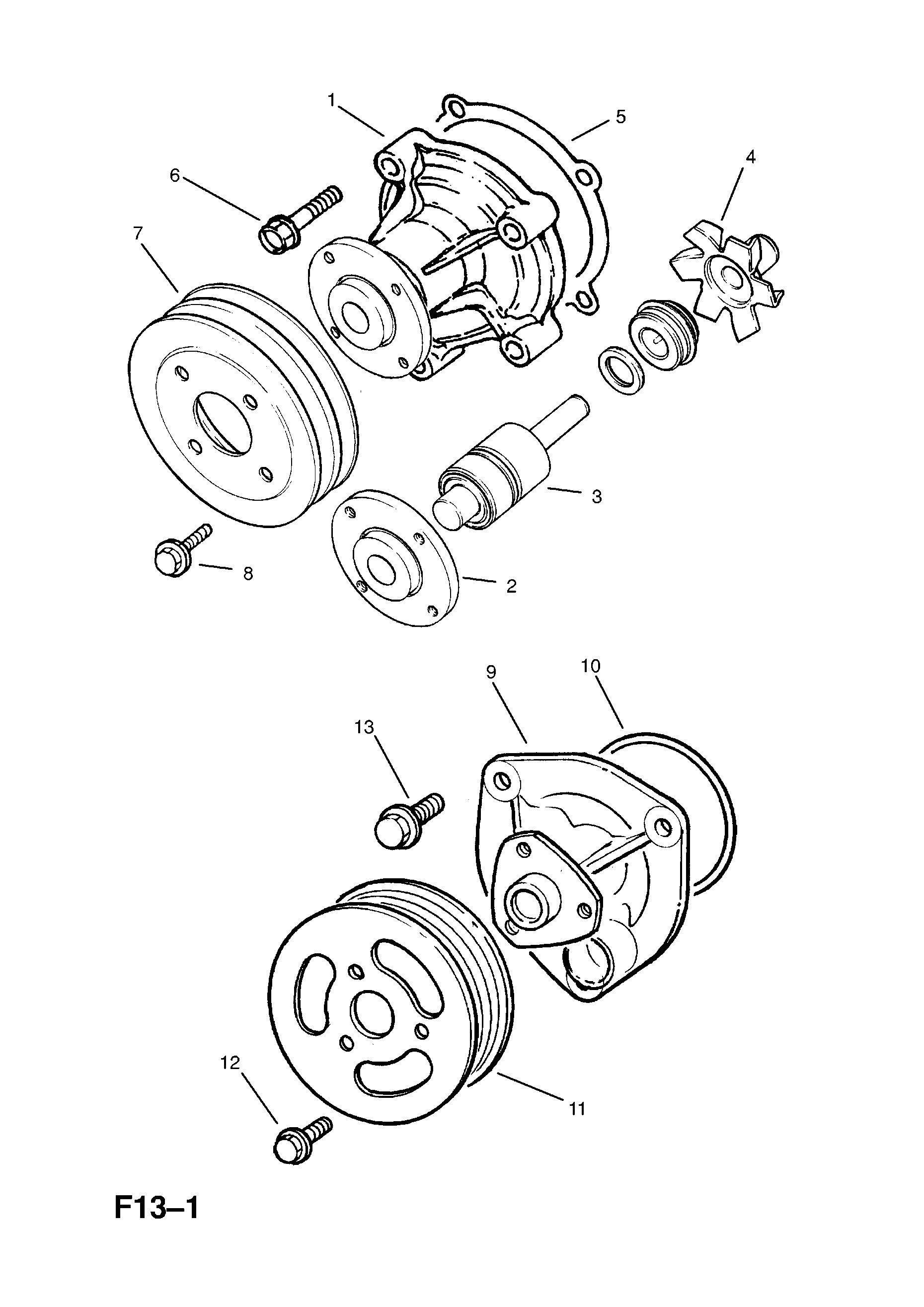 1
5
4
6
7
3
8
2
9
10
13
12
11
F13–1