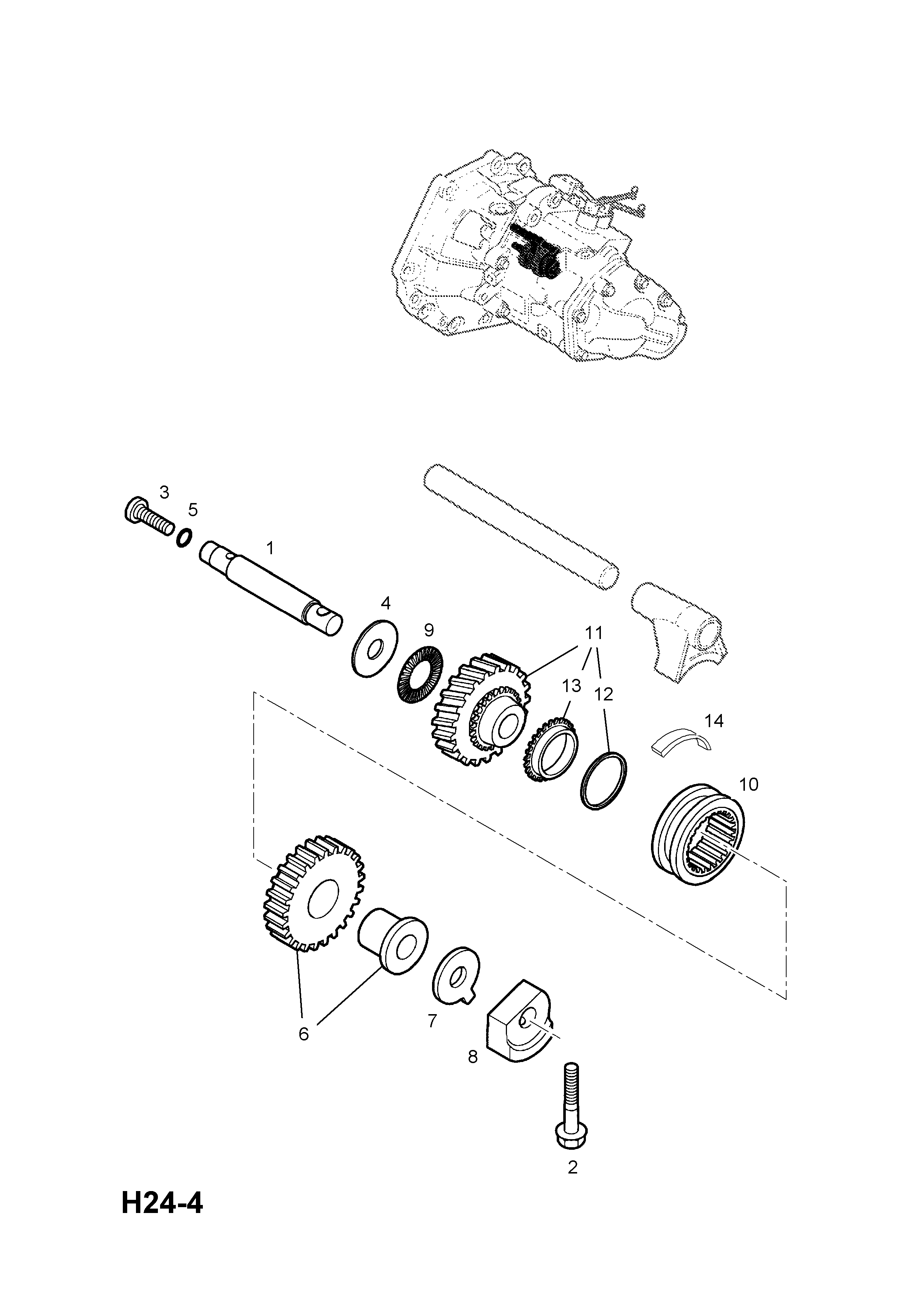 3
5
1
4
9
11
13
12
14
10
6
7
8
2
H24-4