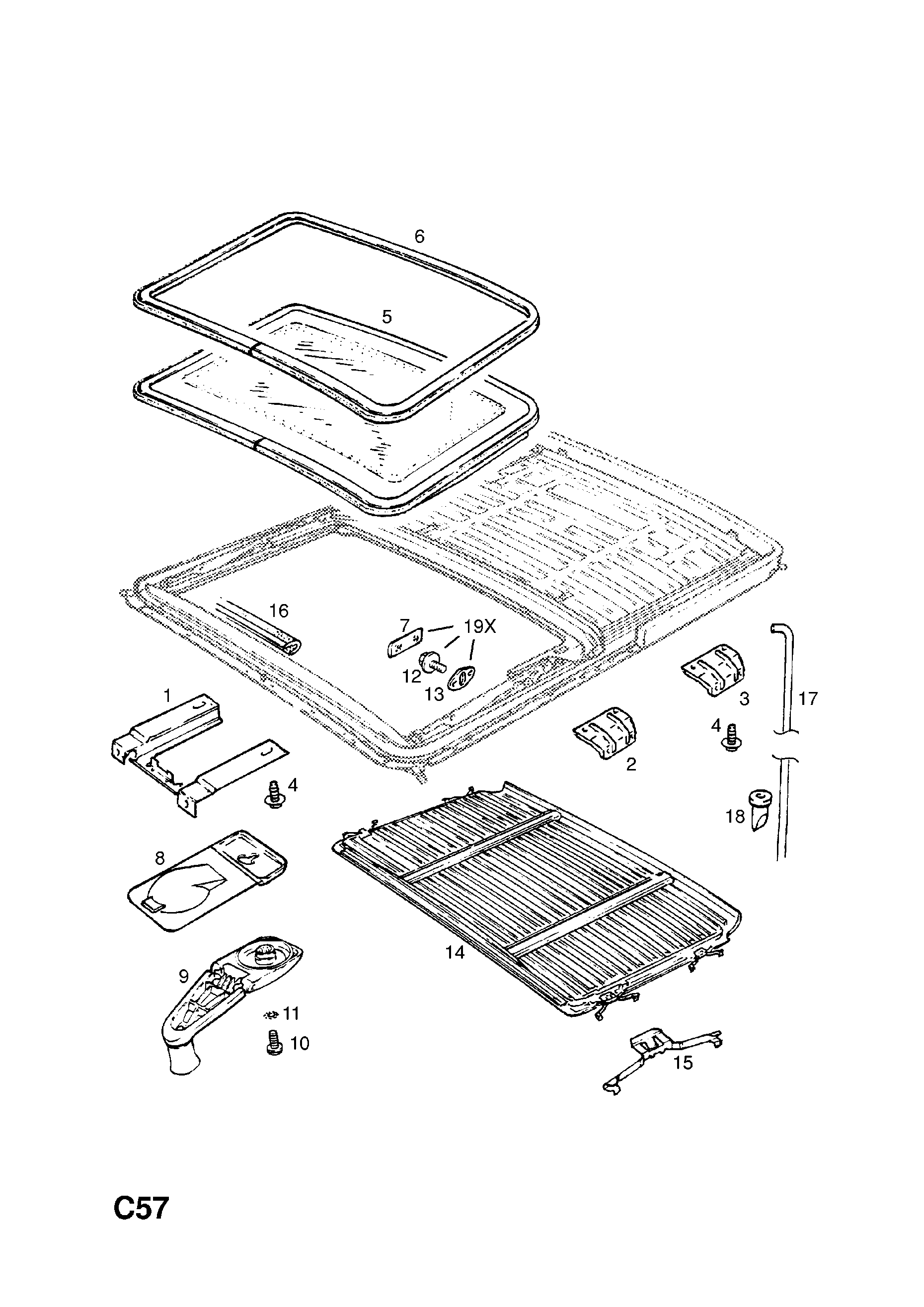 6
5
16
7
19X
12
13
1
3
17
4
2
4
18
8
14
9
11
10
15
C57