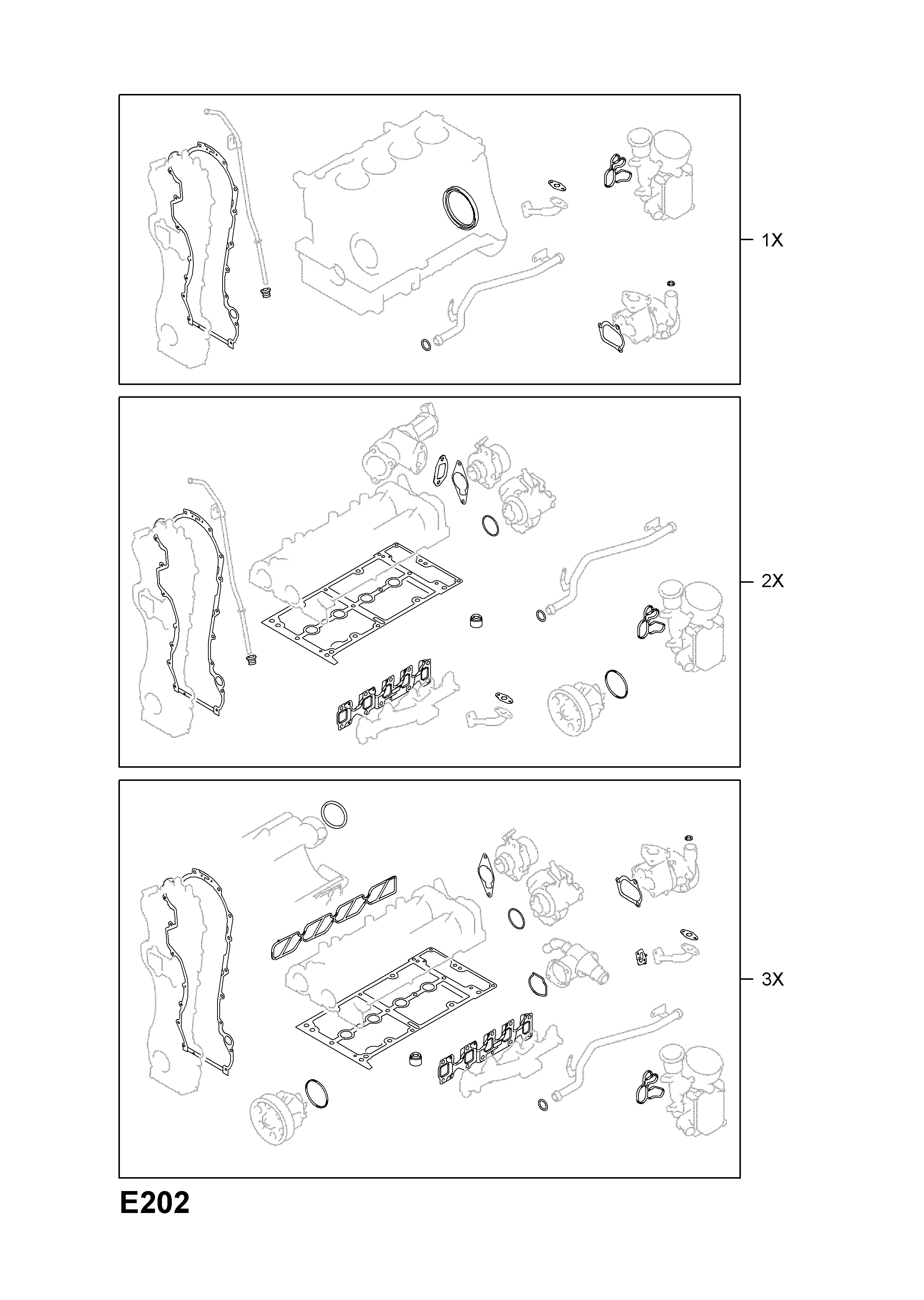 1X

2X

3X

E202