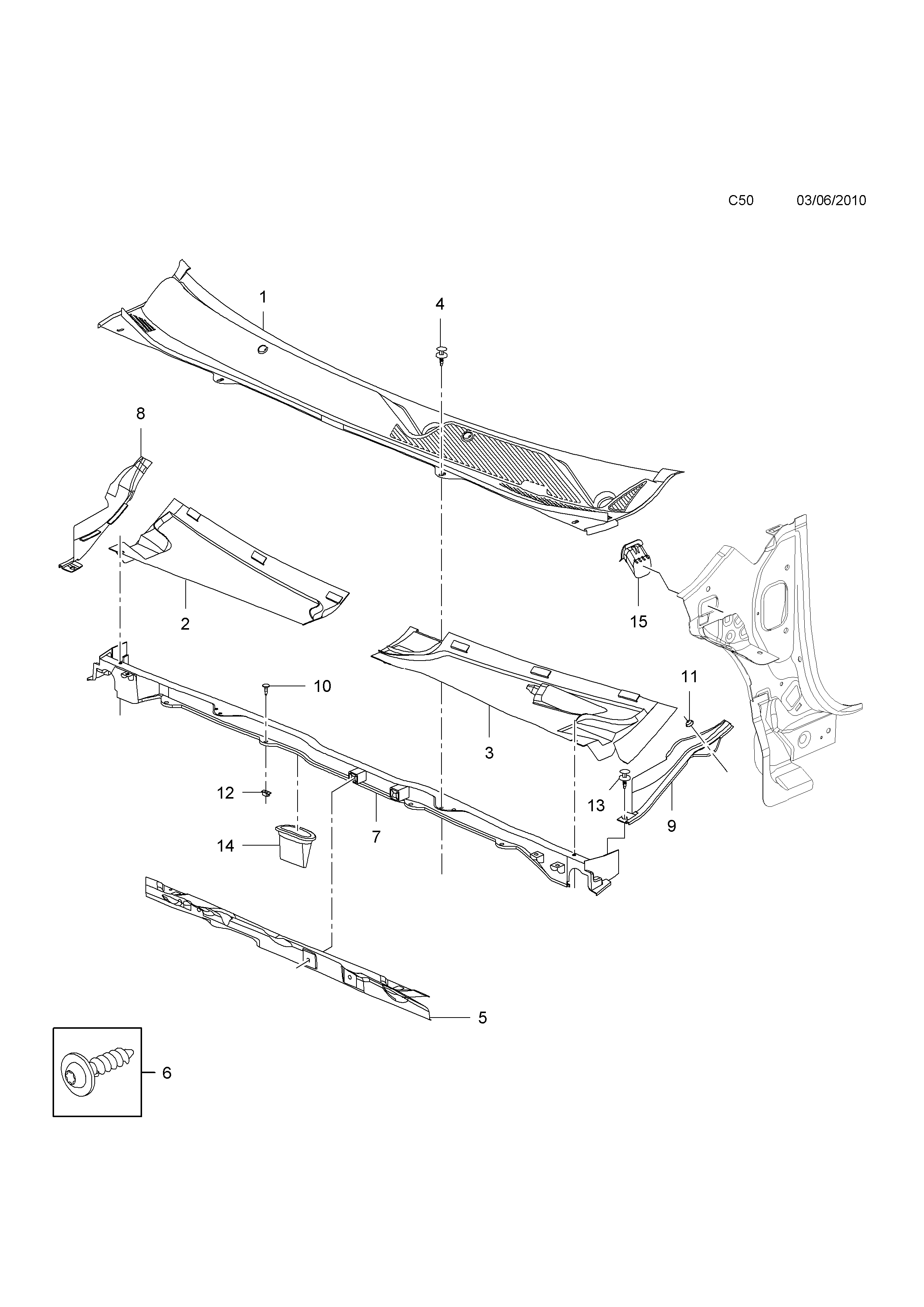 C50 03/06/2010

1

4

8

2

15

10

11

3

12

13

7

9

14

5

6