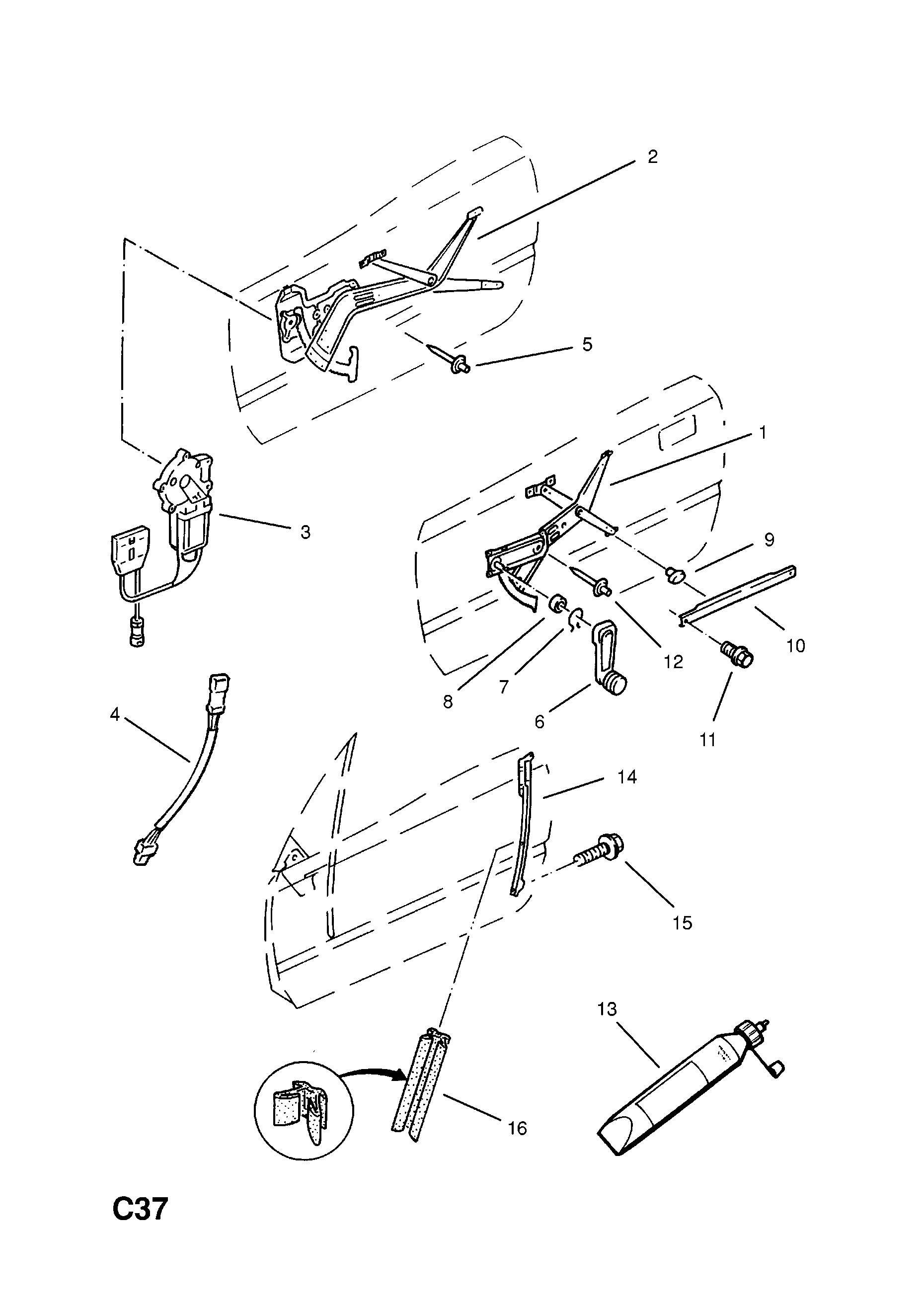 2
5
1
3
9
10
12
8
7
6
11
4
14
15
13
16
C37