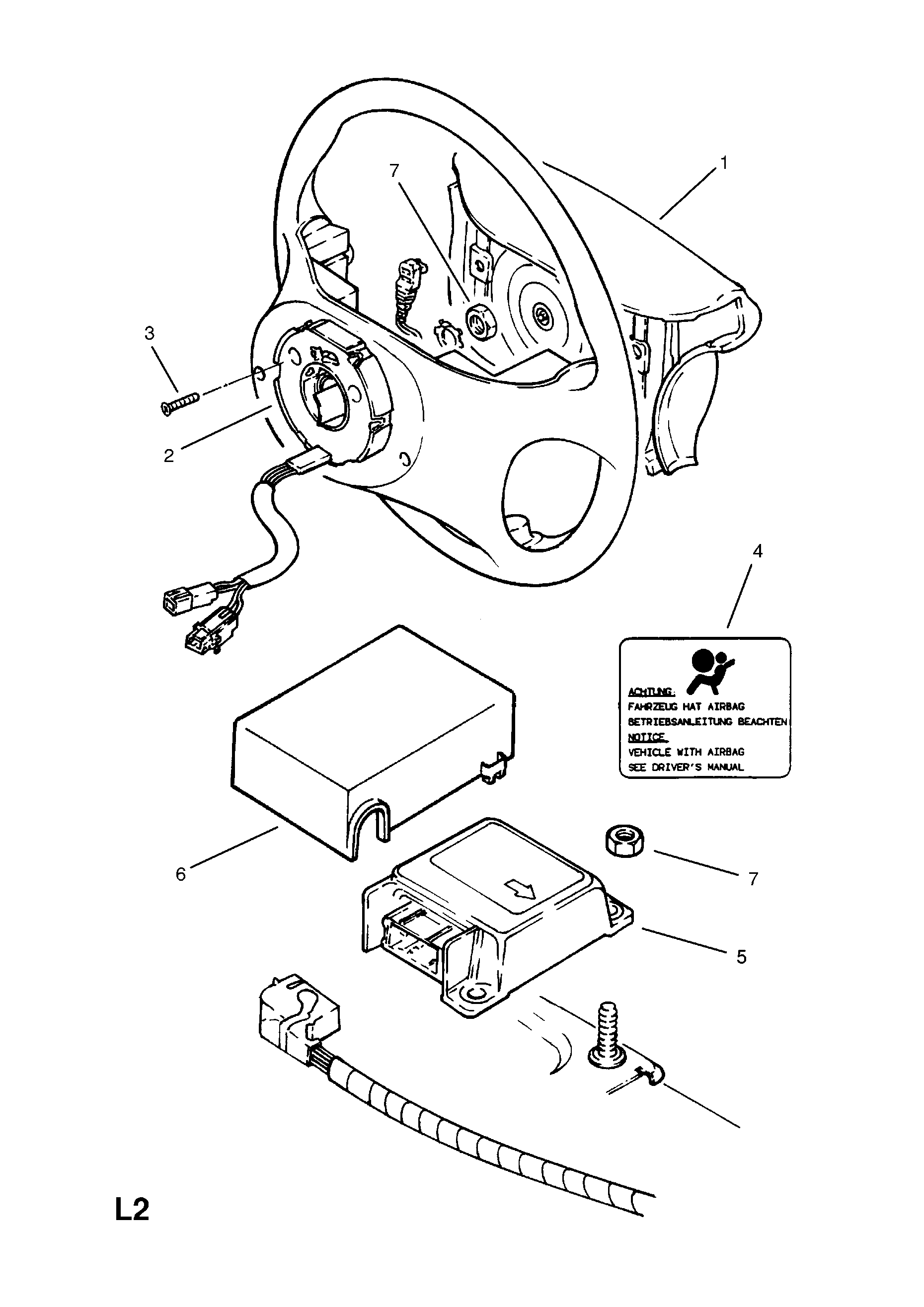 7

1

3

2

4

ACHTUNG:
FAHRZEUG HAT AIRBAG
BETRIEBSANLEITUNG BEACHTEN
NOTICE
VEHICLE WITH AIRBAG
SEE DRIVER'S MANUAL

6

7

5

L2