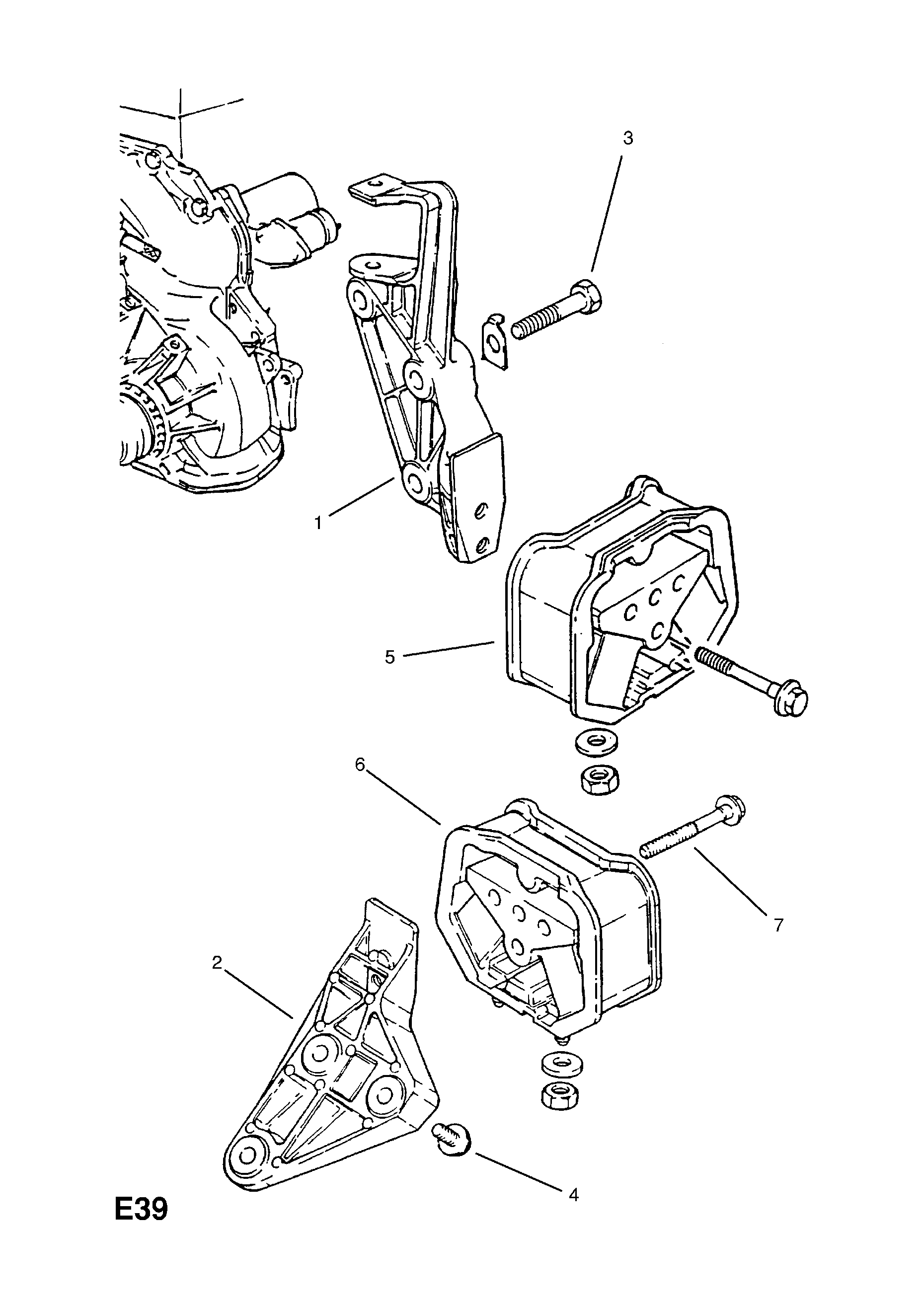 3

1

5

6

7

2

4

E39