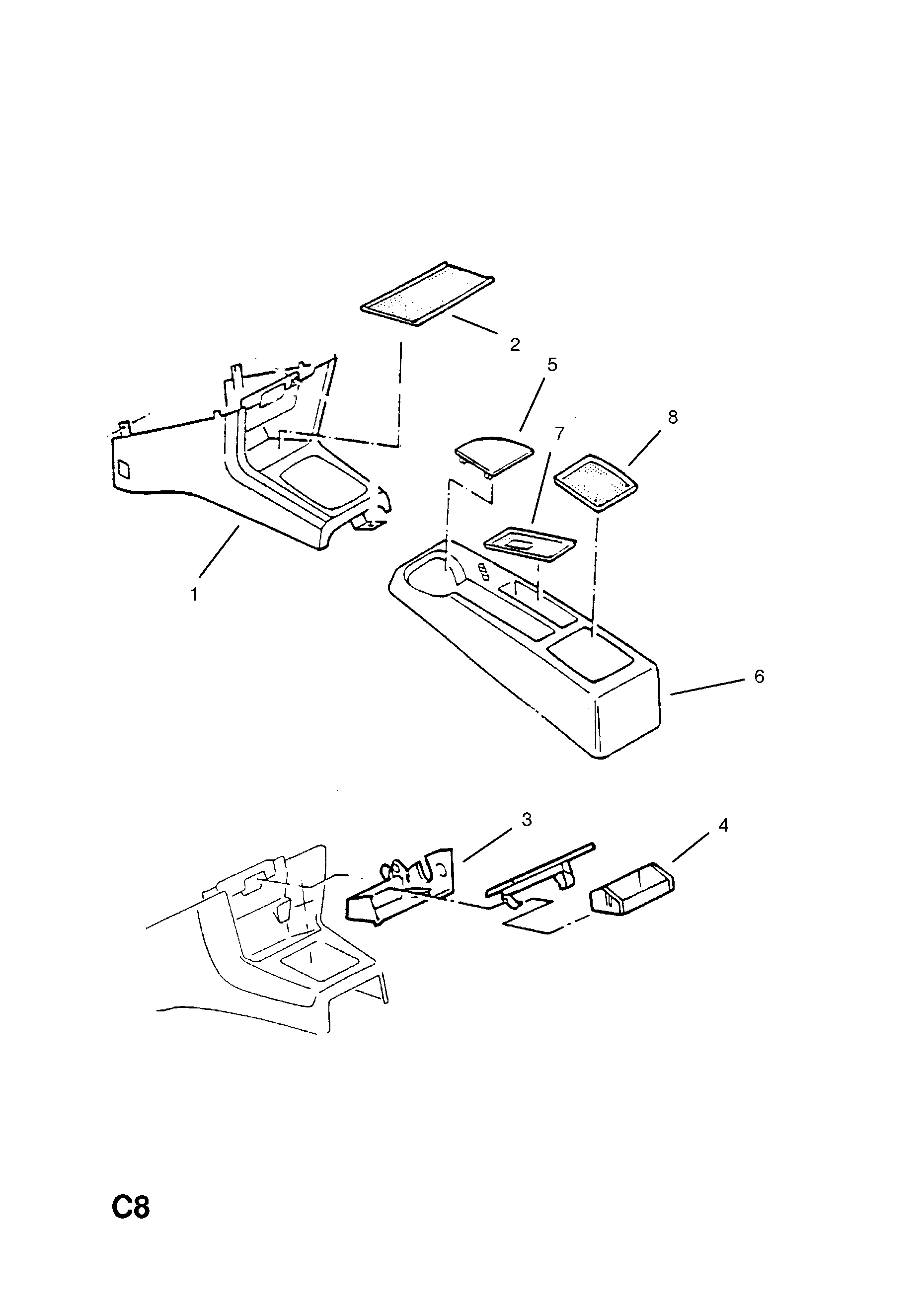 2
5
8
7
1
6
3
4
C8