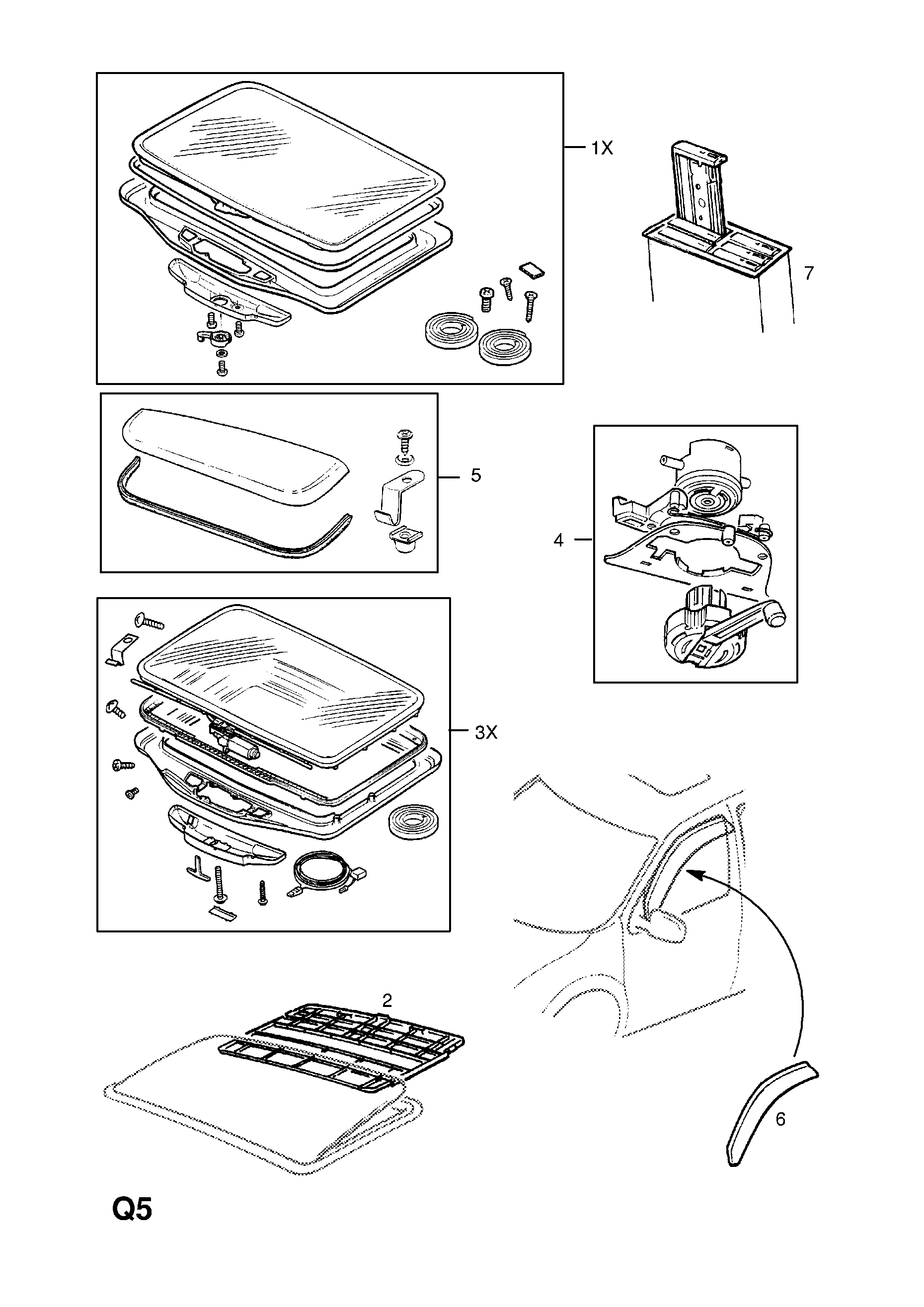 1X
7
5
4
3X
2
6
Q5