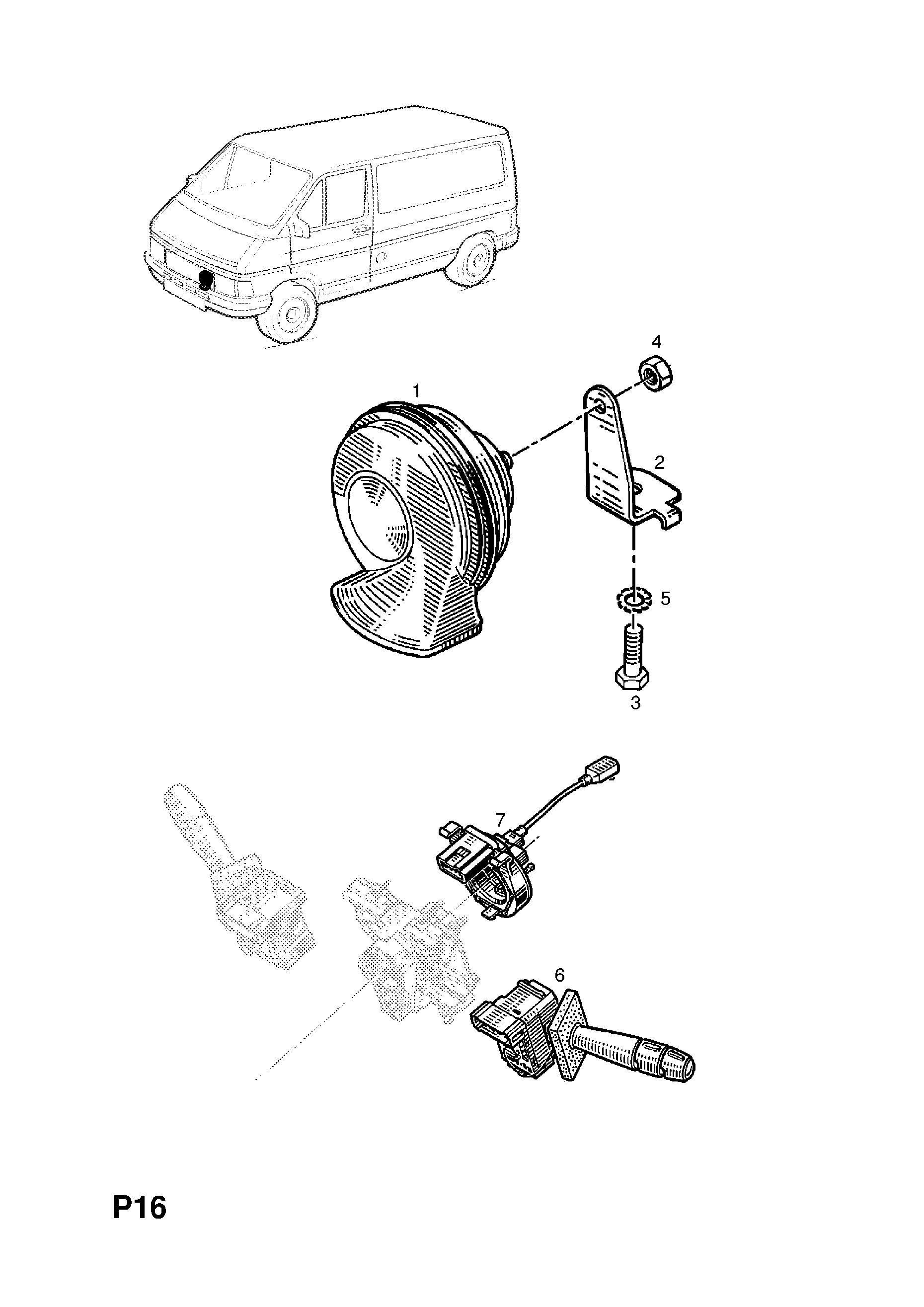 4
1
2
5
3
7
6
P16