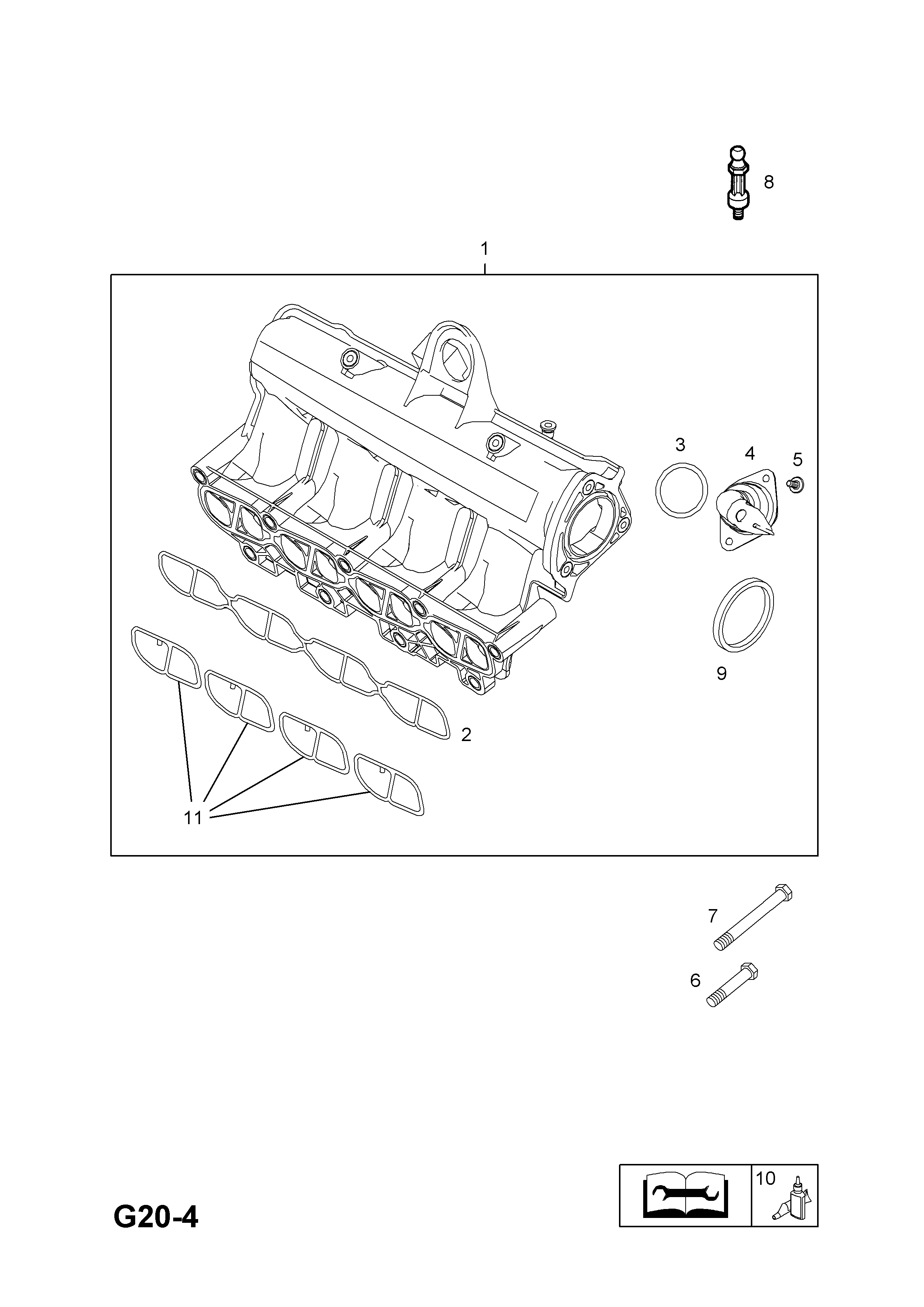 8

1

3

4

5

9

2

11

7

6

10

G20-4