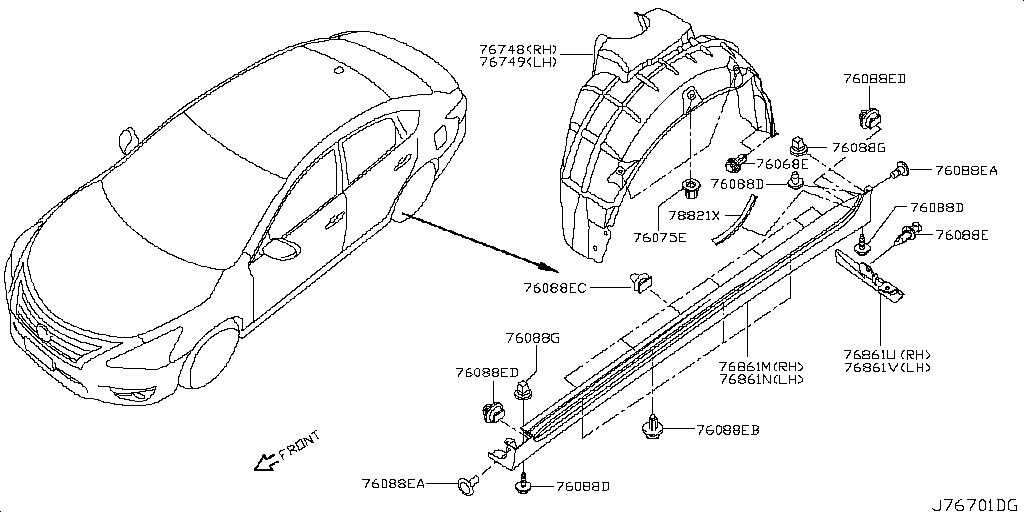 76748(RH)
76749(LH)

76088ED

76088G

76068E

76088EA

76088D

78821X

76075E

76088D

76088E

76088EC

76088G

76088ED

76861M(RH)
76861N(LH)

76861U(RH)
76861V(LH)

76088EB

FRONT

76088EA

76088D

J76701DG