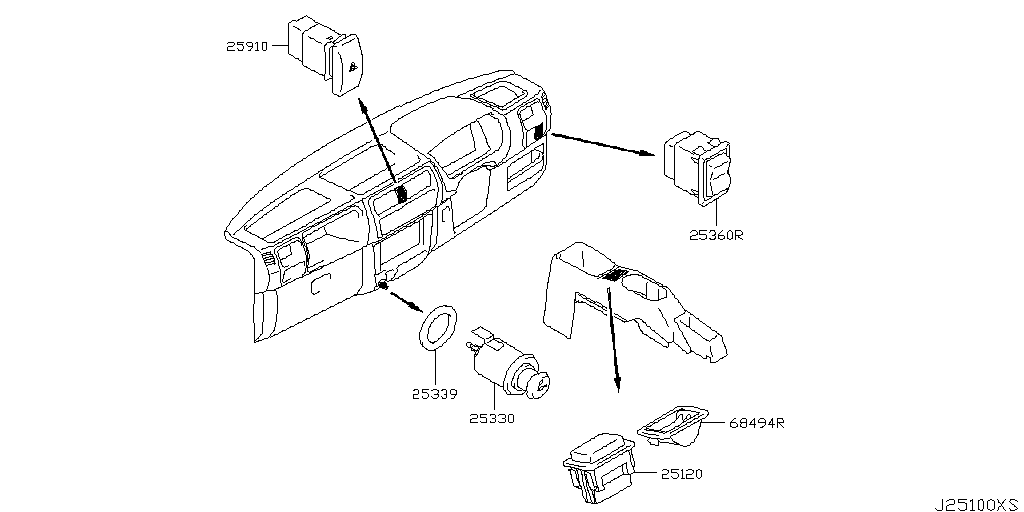 25910

25360R

25339

25330

68494R

25120

J25100XS