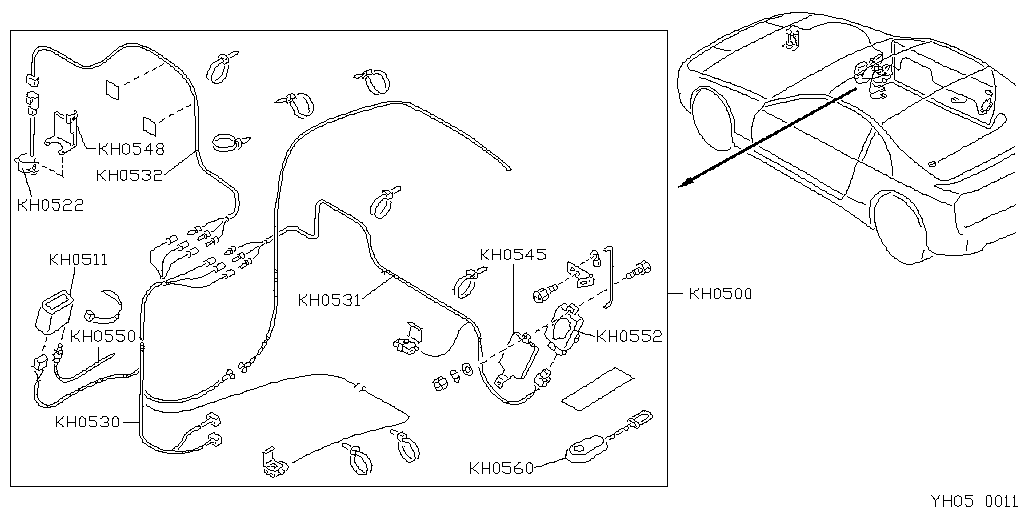 KH0548
KH0532
KH0522
KH0511
KH0550
KH0530
KH0531
KH0545
KH0552
KH0500
KH0560
YH05 0011