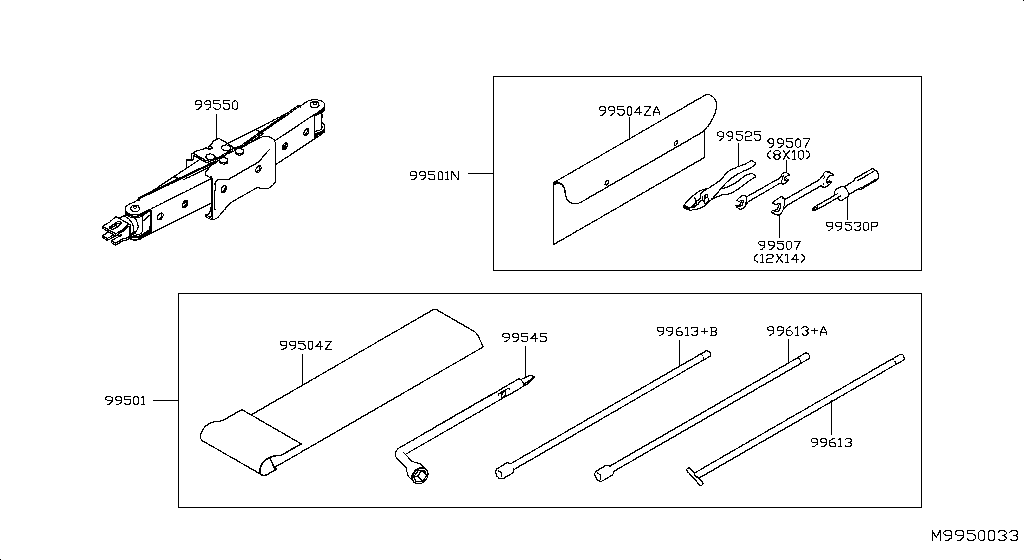 99550

99501N

99504ZA

99525

99507
(8X10)

99507
(12X14)

99530P

99501

99504Z

99545

99613+B

99613+A

99613

M9950033