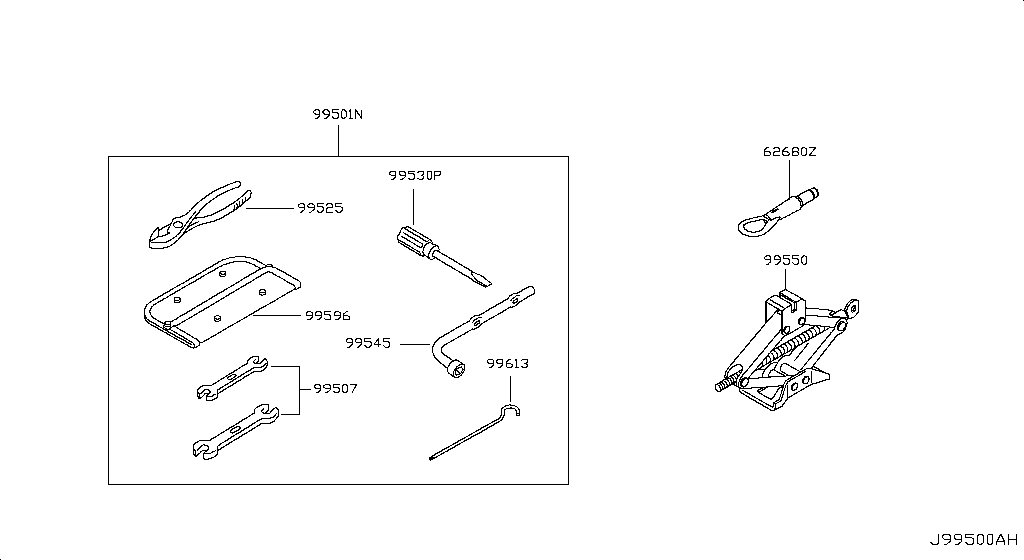 99501N
99525
99530P
99596
99545
99613
99507
62680Z
99550
J99500AH