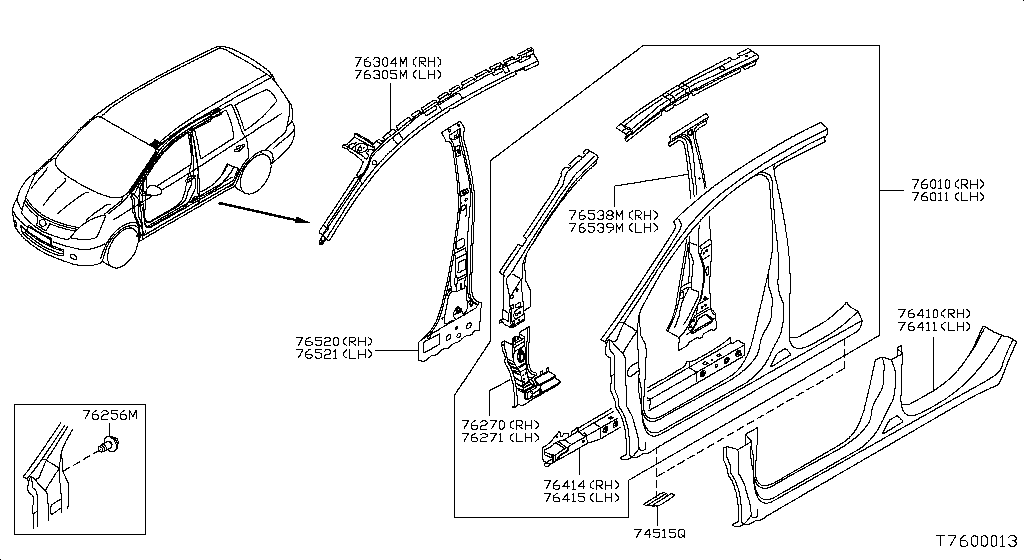 76304M (RH)
76305M (LH)

76010 (RH)
76011 (LH)

76538M (RH)
76539M (LH)

76520 (RH)
76521 (LH)

76410 (RH)
76411 (LH)

76256M

76270 (RH)
76271 (LH)

76414 (RH)
76415 (LH)

74515Q

T7600013