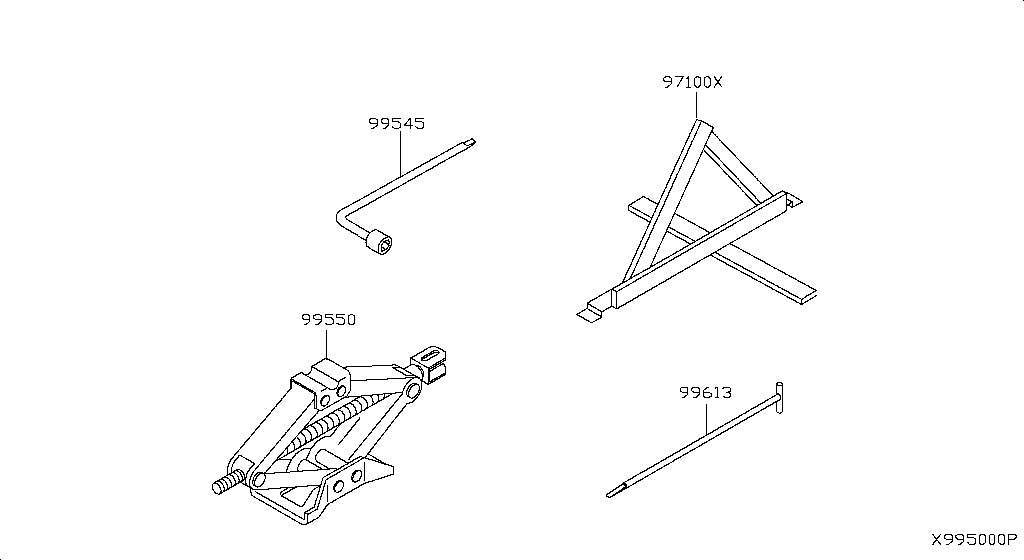 99545

97100X

99550

99613

X995000P