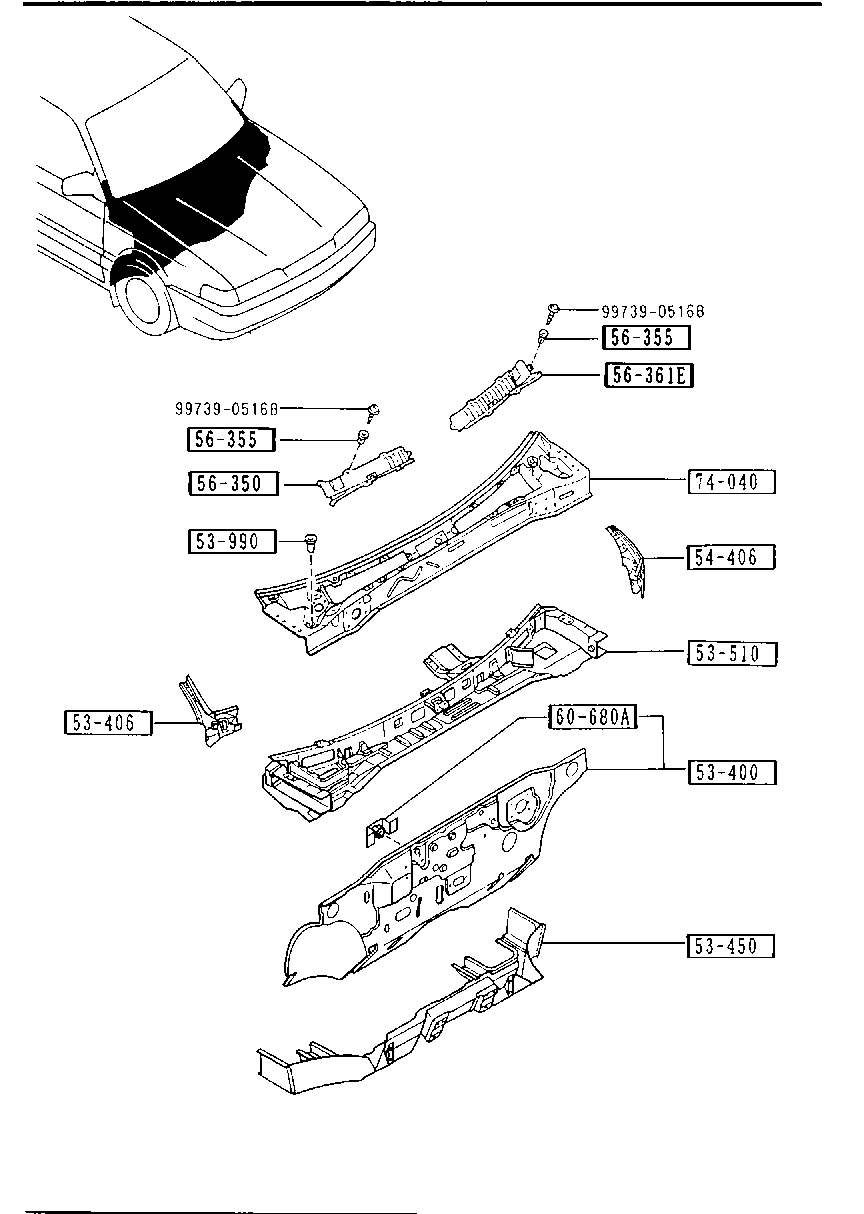 99739-0516B
56-355
56-361E
99739-0516B
56-355
56-350
74-040
53-990
54-406
53-510
53-406
60-680A
53-400
53-450