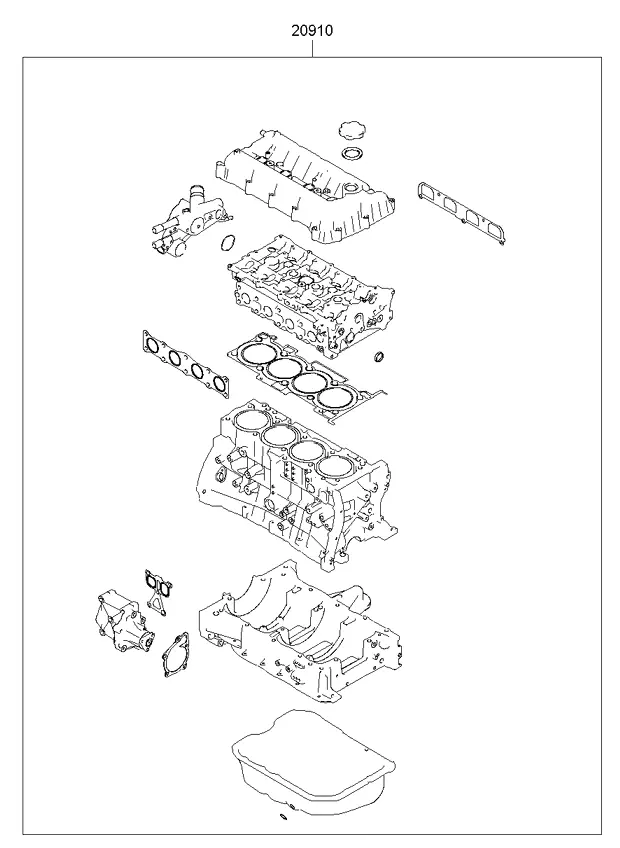 20910