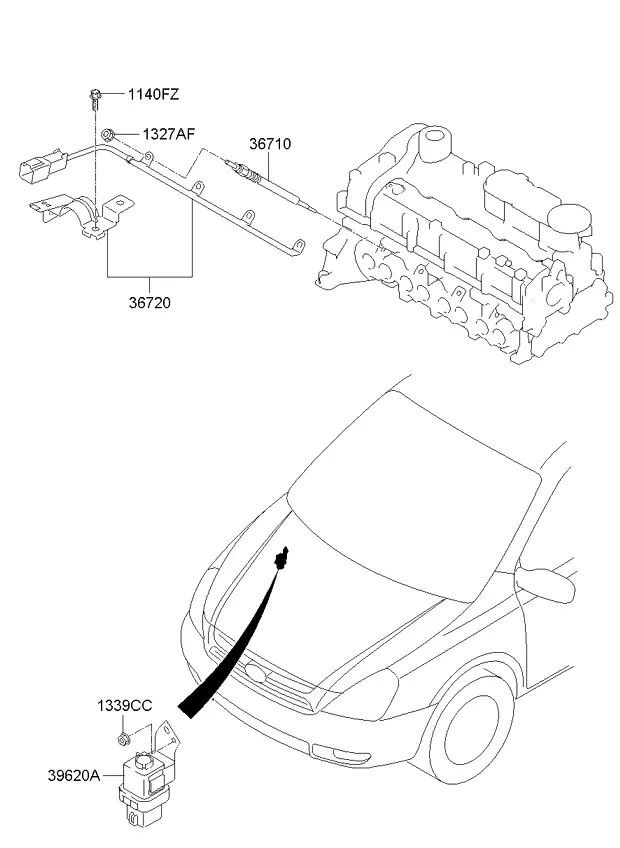 1140FZ
1327AF
36710
36720
1339CC
39620A