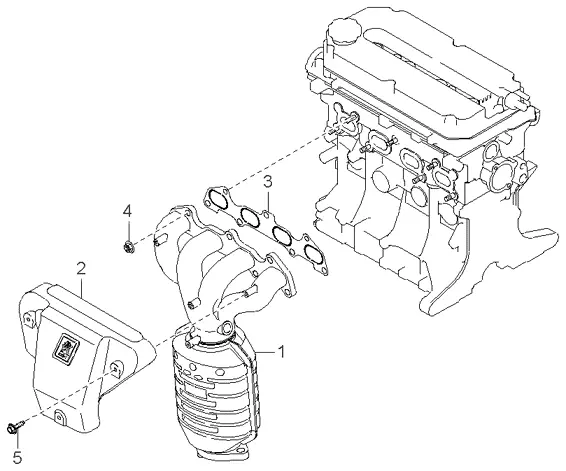 3
4
2
1
5