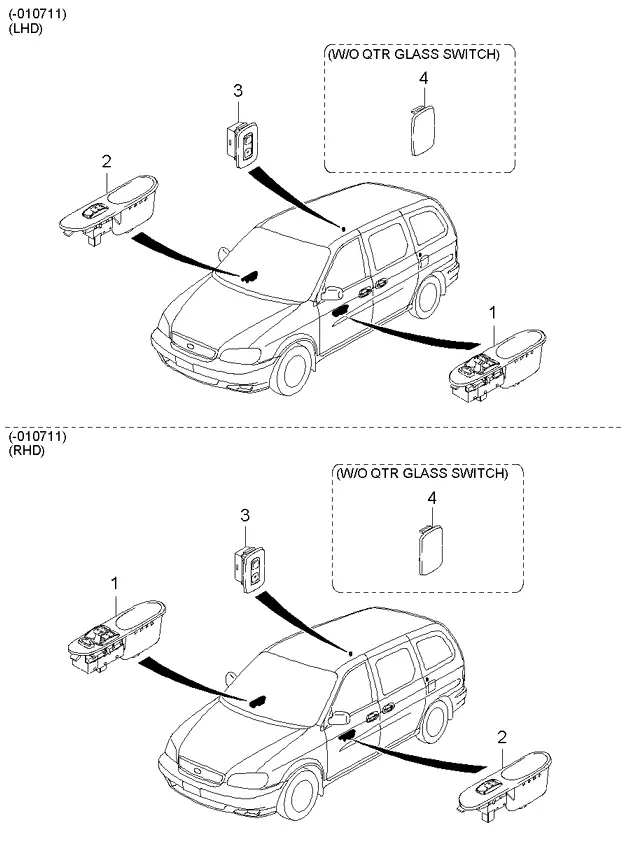 (-010711)
(LHD)

(W/O QTR GLASS SWITCH)

4

3

2

1

(-010711)
(RHD)

(W/O QTR GLASS SWITCH)

4

3

1

2