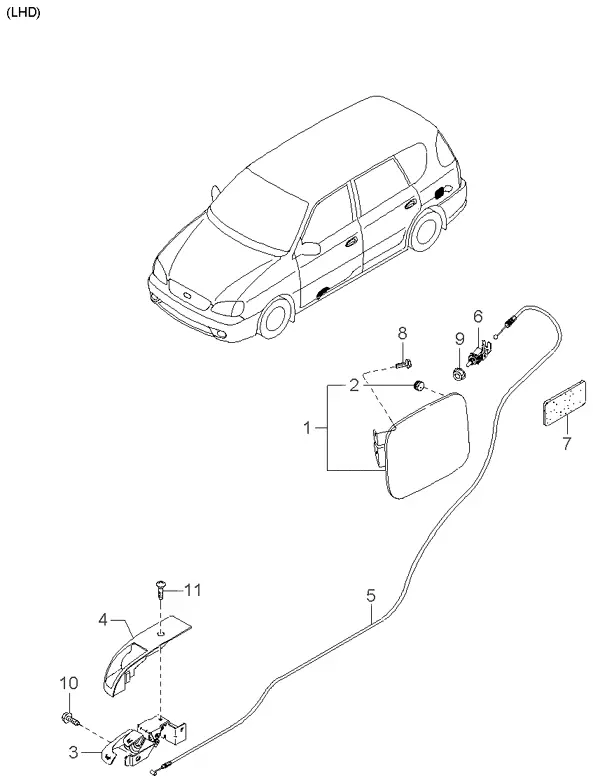 (LHD)

8
9
6
2
1
7
11
4
5
10
3