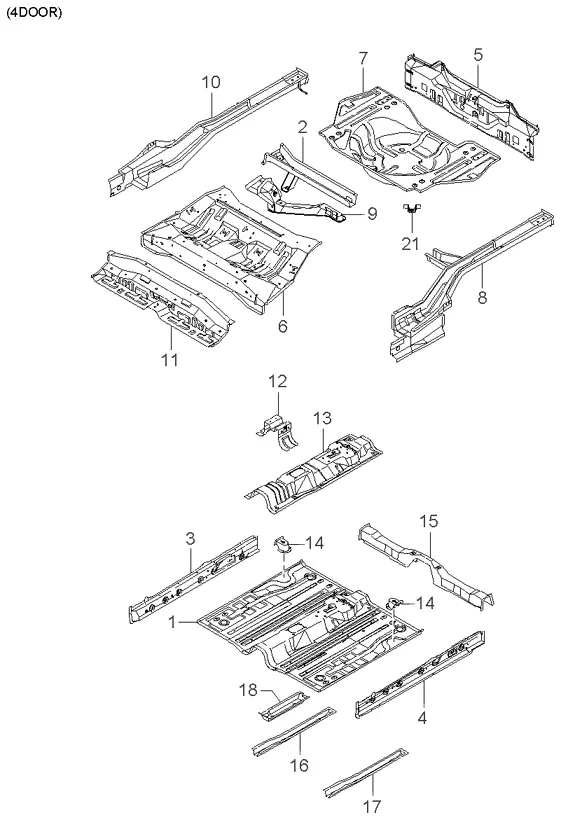 (4DOOR)

10
7
5
2
9
21
8
6
11
12
13
3
14
15
1
14
18
4
16
17