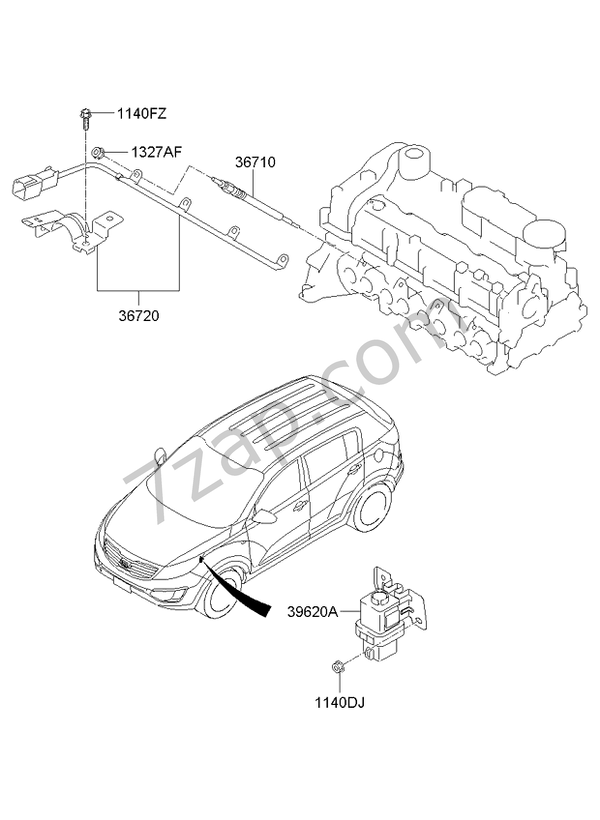 1140FZ
1327AF
36710
36720
7zap.com
39620A
1140DJ