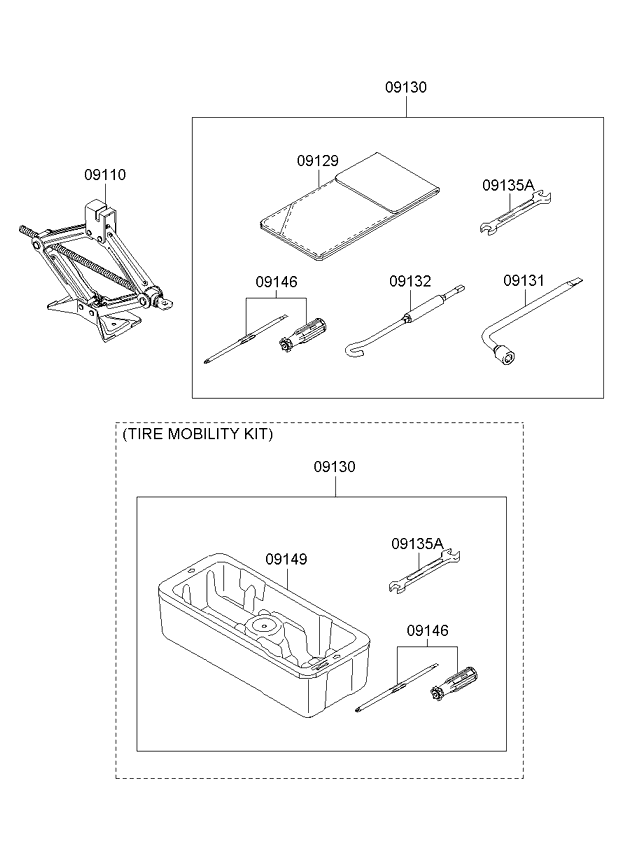 09130

09110

09129

09135A

09146

09132

09131

(TIRE MOBILITY KIT)

09130

09149

09135A

09146