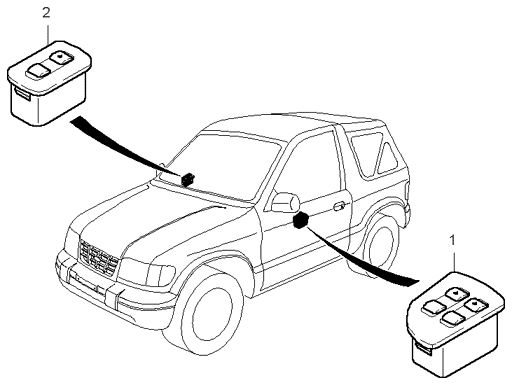 2

1